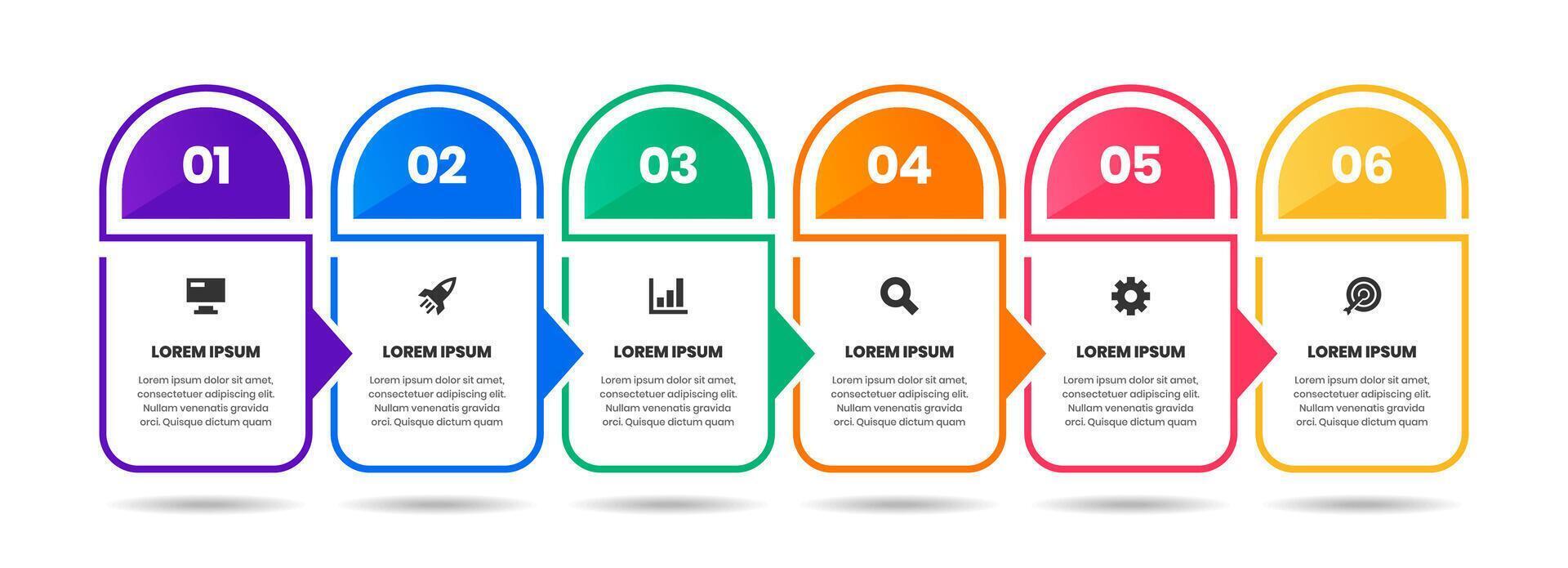 01

LOREM IPSUM

Lorem ipsum dolor sit amet, consectetuer adipiscing elit. Nullam venenatis gravida orci. Quisque dictum quam

02

LOREM IPSUM

Lorem ipsum dolor sit amet, consectetuer adipiscing elit. Nullam venenatis gravida orci. Quisque dictum quam

03

LOREM IPSUM

Lorem ipsum dolor sit amet, consectetuer adipiscing elit. Nullam venenatis gravida orci. Quisque dictum quam

04

LOREM IPSUM

Lorem ipsum dolor sit amet, consectetuer adipiscing elit. Nullam venenatis gravida orci. Quisque dictum quam

05

LOREM IPSUM

Lorem ipsum dolor sit amet, consectetuer adipiscing elit. Nullam venenatis gravida orci. Quisque dictum quam

06

LOREM IPSUM

Lorem ipsum dolor sit amet, consectetuer adipiscing elit. Nullam venenatis gravida orci. Quisque dictum quam