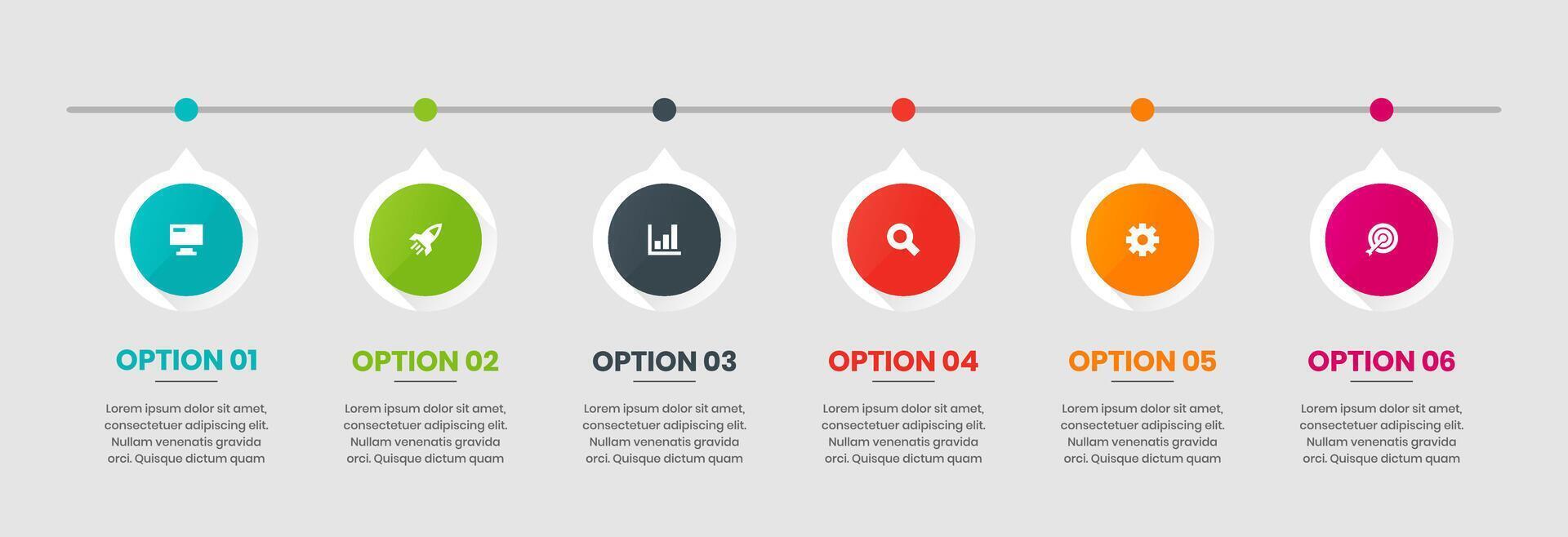 OPTION 01

Lorem ipsum dolor sit amet, consectetuer adipiscing elit. Nullam venenatis gravida orci. Quisque dictum quam

OPTION 02

Lorem ipsum dolor sit amet, consectetuer adipiscing elit. Nullam venenatis gravida orci. Quisque dictum quam

OPTION 03

Lorem ipsum dolor sit amet, consectetuer adipiscing elit. Nullam venenatis gravida orci. Quisque dictum quam

OPTION 04

Lorem ipsum dolor sit amet, consectetuer adipiscing elit. Nullam venenatis gravida orci. Quisque dictum quam

OPTION 05

Lorem ipsum dolor sit amet, consectetuer adipiscing elit. Nullam venenatis gravida orci. Quisque dictum quam

OPTION 06

Lorem ipsum dolor sit amet, consectetuer adipiscing elit. Nullam venenatis gravida orci. Quisque dictum quam