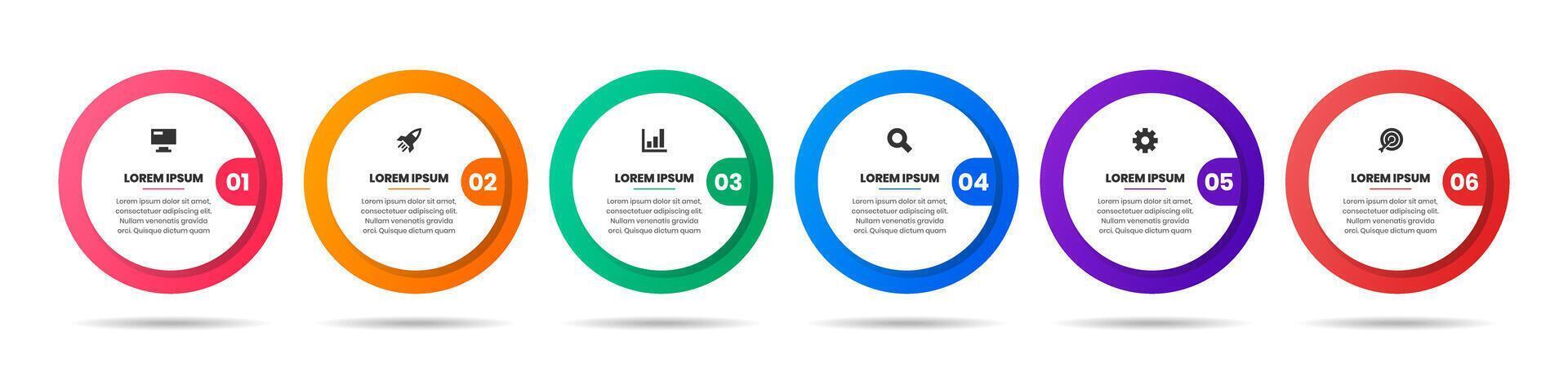 LOREM IPSUM
01
Lorem ipsum dolor sit amet, consectetuer adipiscing elit. Nullam venenatis gravida orci. Quisque dictum quam

LOREM IPSUM
02
Lorem ipsum dolor sit amet, consectetuer adipiscing elit. Nullam venenatis gravida orci. Quisque dictum quam

LOREM IPSUM
03
Lorem ipsum dolor sit amet, consectetuer adipiscing elit. Nullam venenatis gravida orci. Quisque dictum quam

LOREM IPSUM
04
Lorem ipsum dolor sit amet, consectetuer adipiscing elit. Nullam venenatis gravida orci. Quisque dictum quam

LOREM IPSUM
05
Lorem ipsum dolor sit amet, consectetuer adipiscing elit. Nullam venenatis gravida orci. Quisque dictum quam

LOREM IPSUM
06
Lorem ipsum dolor sit amet, consectetuer adipiscing elit. Nullam venenatis gravida orci. Quisque dictum quam