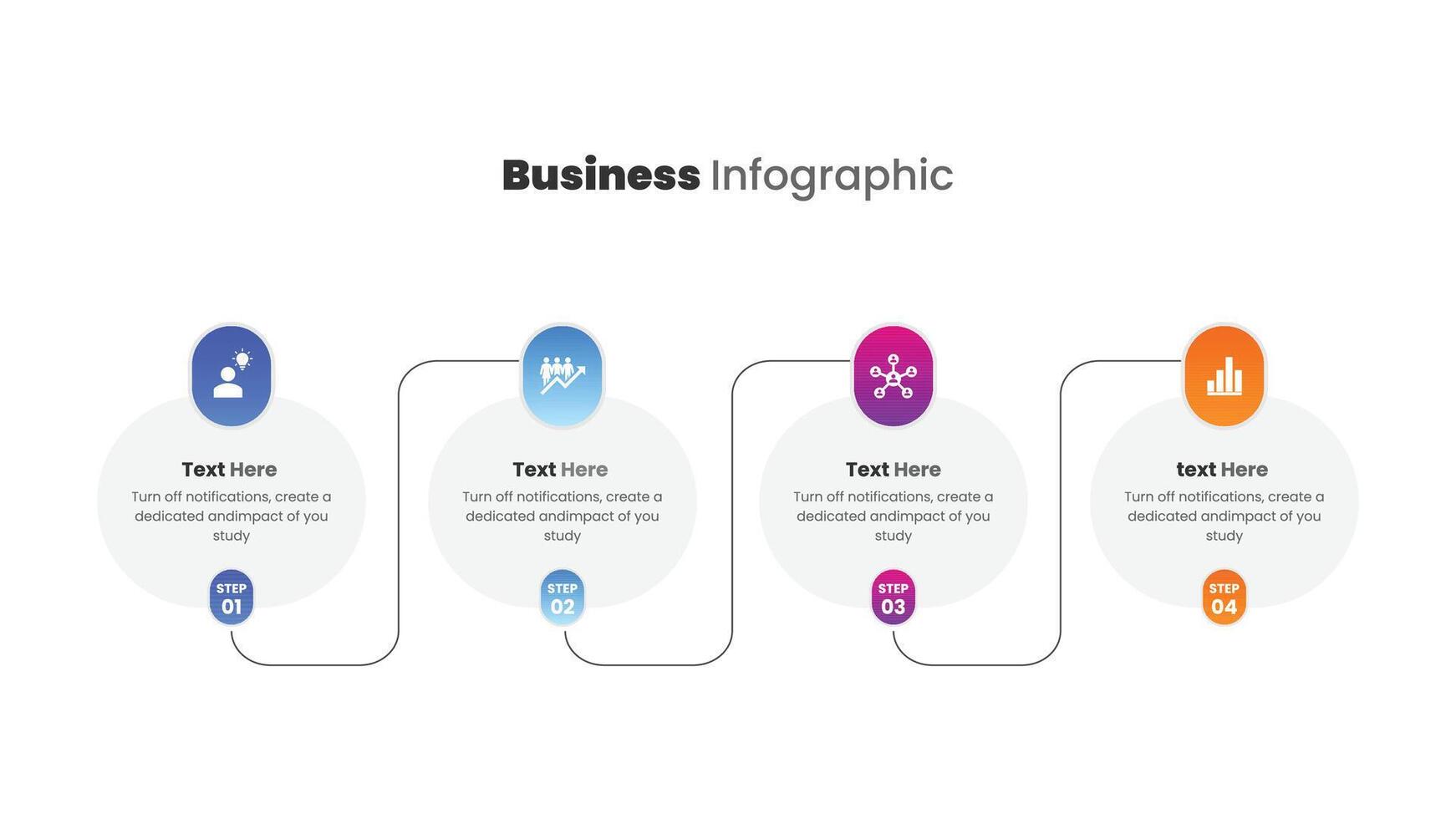 Business Infographic

Text Here
Turn off notifications, create a dedicated andimpact of you study
STEP
01

Text Here
Turn off notifications, create a dedicated andimpact of you study
STEP
02

Text Here
Turn off notifications, create a dedicated andimpact of you study
STEP
03

text Here
Turn off notifications, create a dedicated andimpact of you study
STEP
04