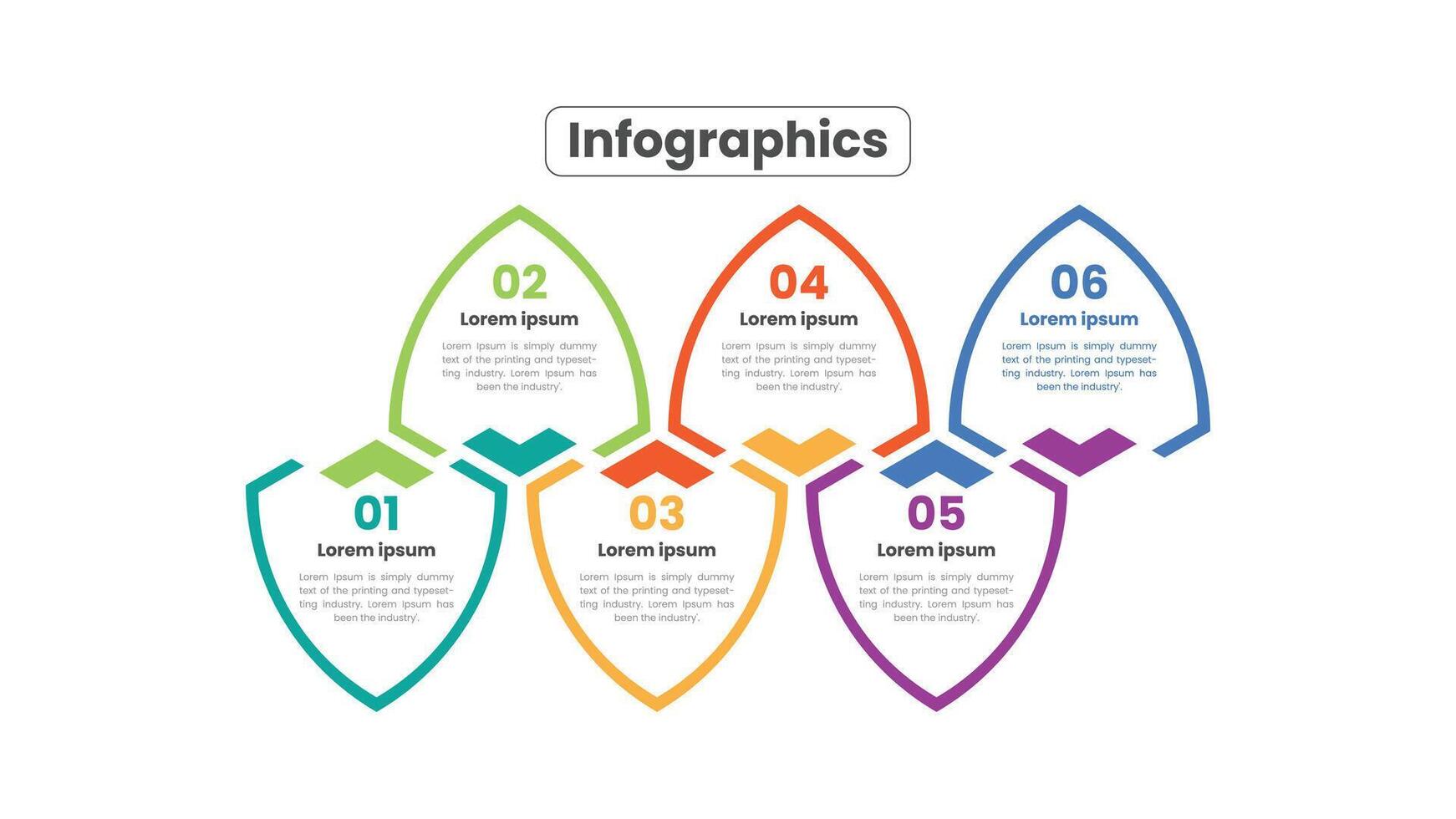 Infographics

02
Lorem ipsum
Lorem Ipsum is simply dummy text of the printing and typesetting industry. Lorem Ipsum has been the industry'.

04
Lorem ipsum
Lorem Ipsum is simply dummy text of the printing and typesetting industry. Lorem Ipsum has been the industry'.

06
Lorem ipsum
Lorem Ipsum is simply dummy text of the printing and typesetting industry. Lorem Ipsum has been the industry'.

01
Lorem ipsum
Lorem Ipsum is simply dummy text of the printing and typesetting industry. Lorem Ipsum has been the industry'.

03
Lorem ipsum
Lorem Ipsum is simply dummy text of the printing and typesetting industry. Lorem Ipsum has been the industry'.

05
Lorem ipsum
Lorem Ipsum is simply dummy text of the printing and typesetting industry. Lorem Ipsum has been the industry'.