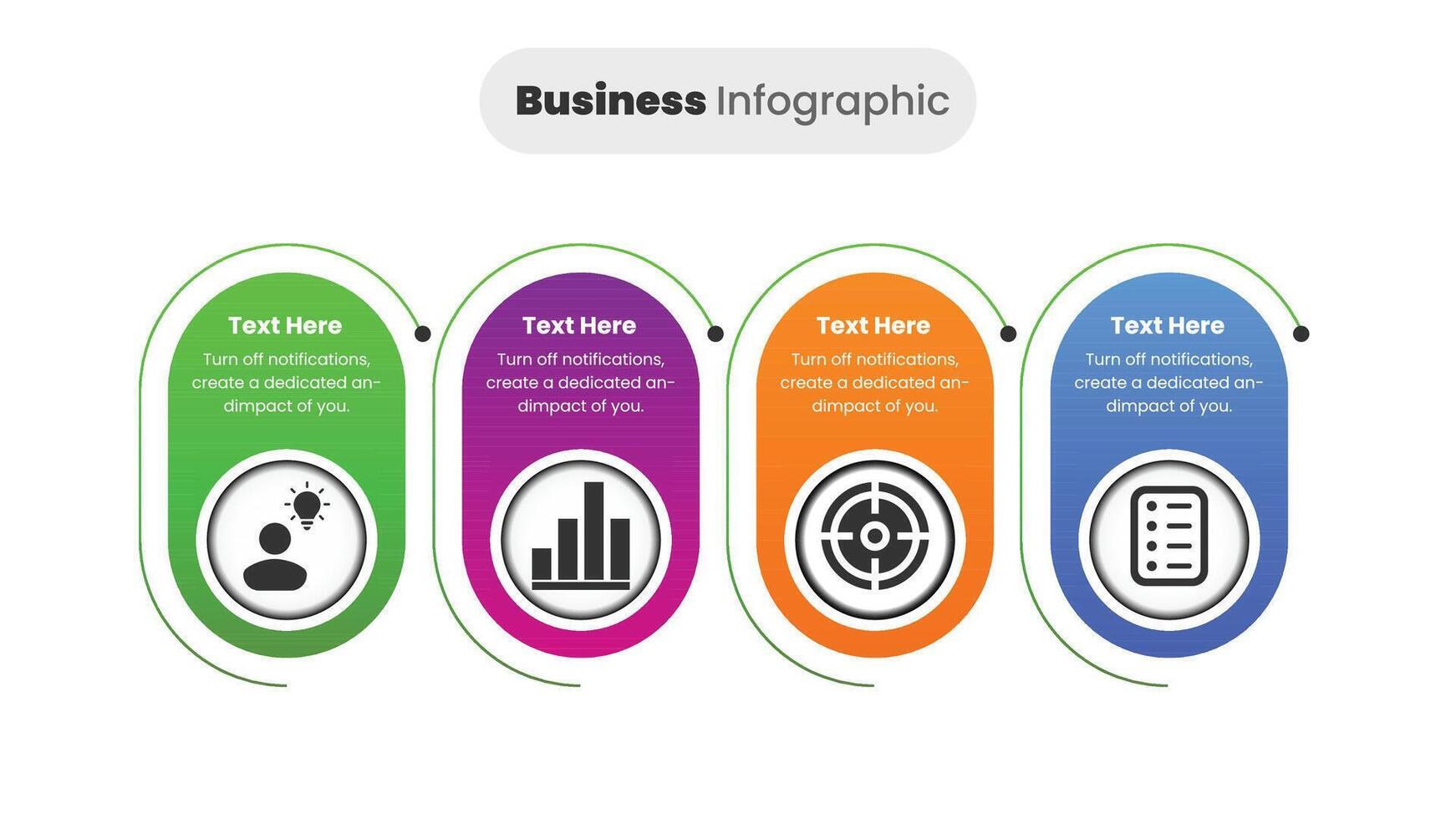 Business Infographic

Text Here
Turn off notifications, create a dedicated an-dimpact of you.

Text Here
Turn off notifications, create a dedicated an-dimpact of you.

Text Here
Turn off notifications, create a dedicated an-dimpact of you.

Text Here
Turn off notifications, create a dedicated an-dimpact of you.