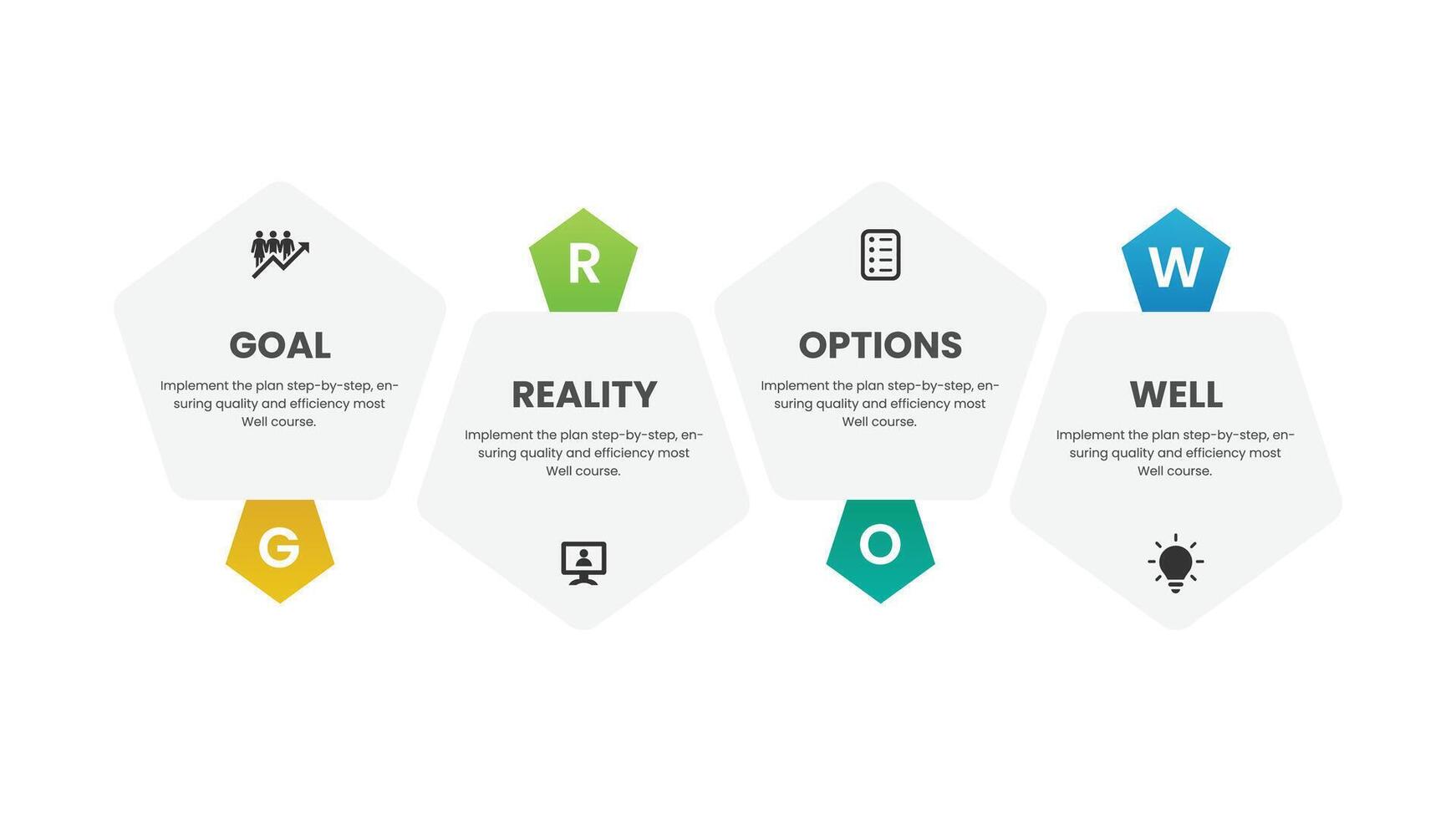 GOAL

Implement the plan step-by-step, ensuring quality and efficiency most Well course.

G

R

REALITY

Implement the plan step-by-step, ensuring quality and efficiency most Well course.

OPTIONS

Implement the plan step-by-step, ensuring quality and efficiency most Well course.

O

W

WELL

Implement the plan step-by-step, ensuring quality and efficiency most Well course.