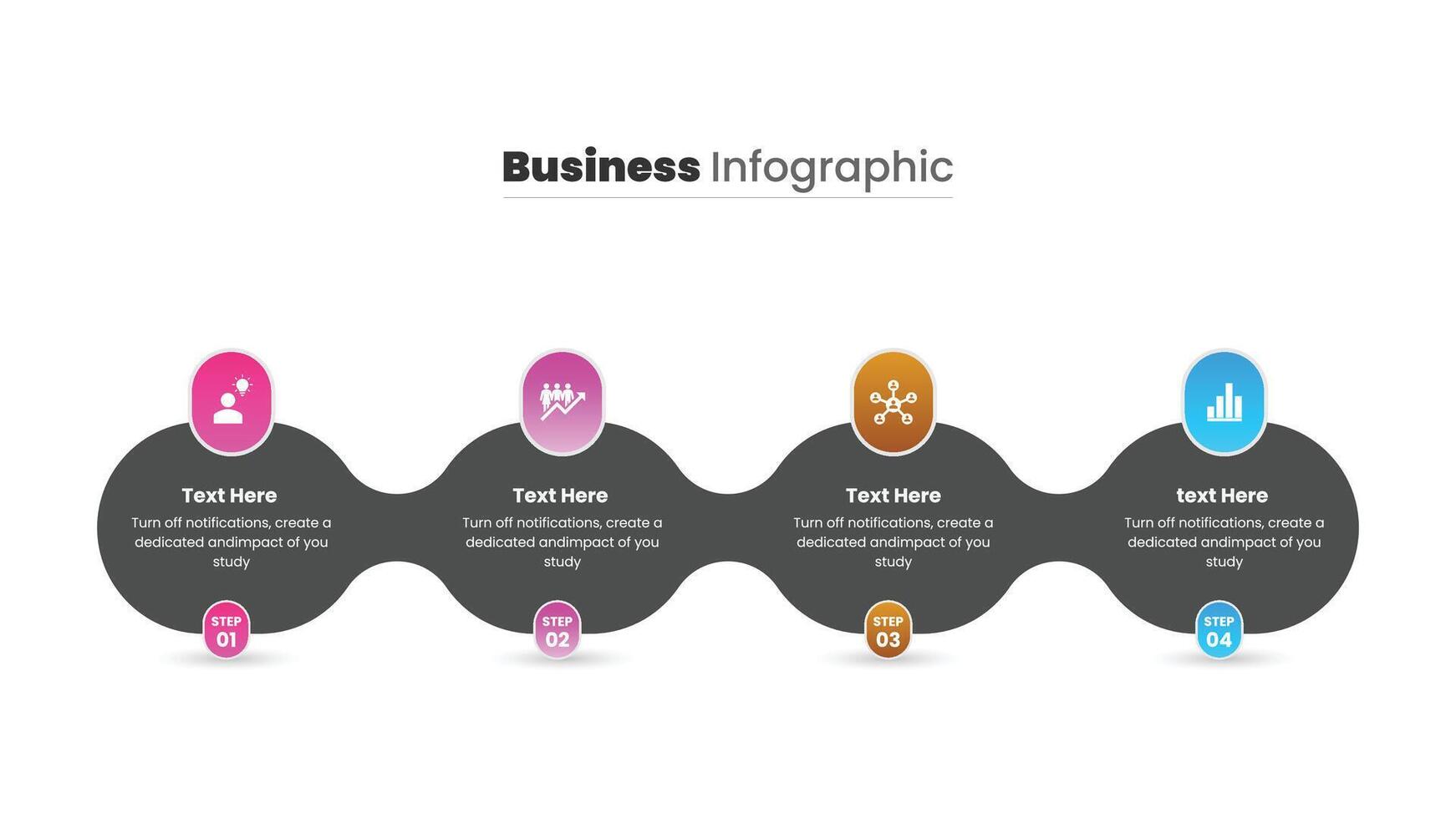 Business Infographic

Text Here
Turn off notifications, create a dedicated andimpact of you study
STEP 01

Text Here
Turn off notifications, create a dedicated andimpact of you study
STEP 02

Text Here
Turn off notifications, create a dedicated andimpact of you study
STEP 03

text Here
Turn off notifications, create a dedicated andimpact of you study
STEP 04