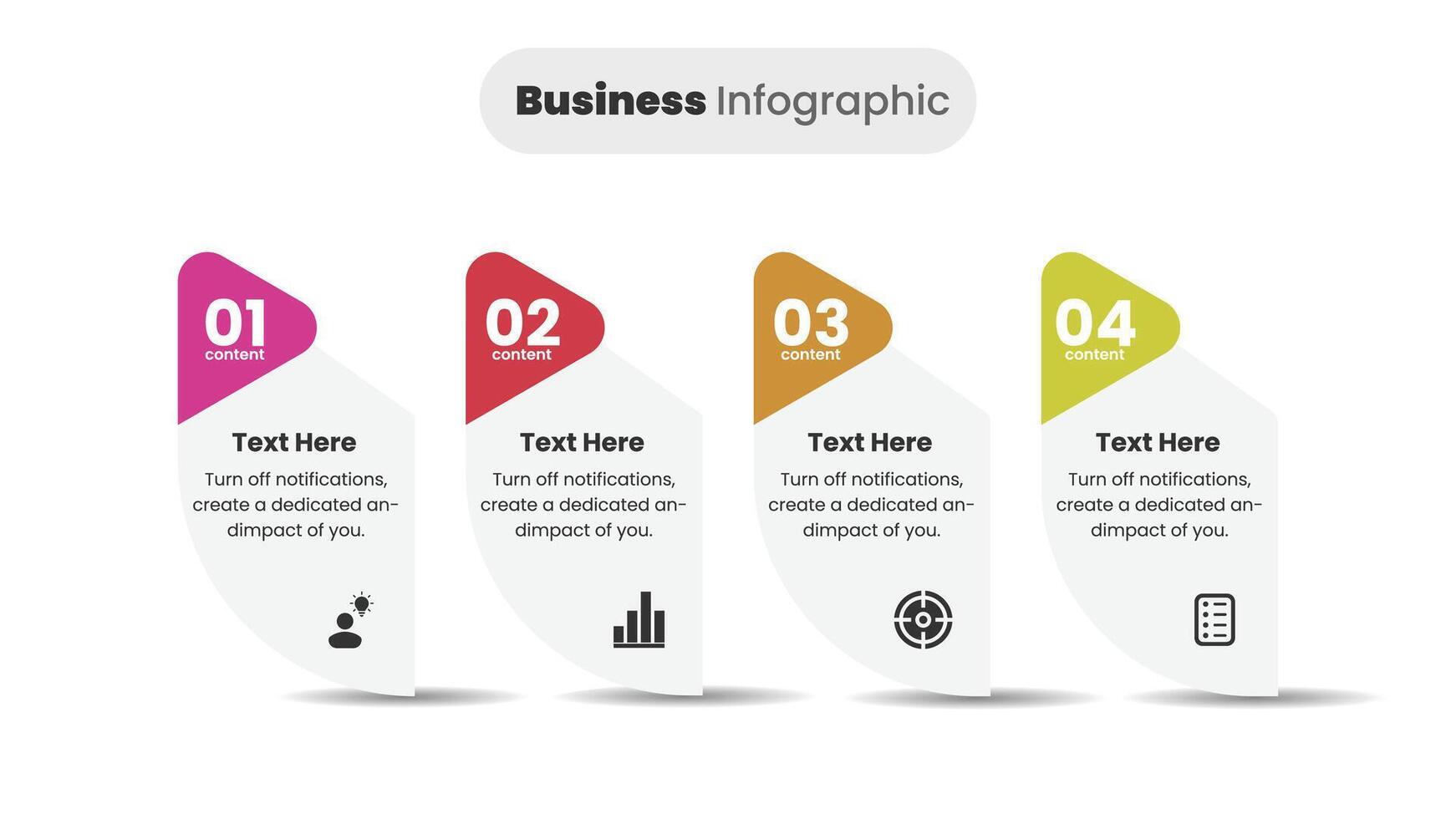 Business Infographic

01
content

Text Here

Turn off notifications, create a dedicated an-dimpact of you.

02
content

Text Here

Turn off notifications, create a dedicated an-dimpact of you.

03
content

Text Here

Turn off notifications, create a dedicated an-dimpact of you.

04
content

Text Here

Turn off notifications, create a dedicated an-dimpact of you.