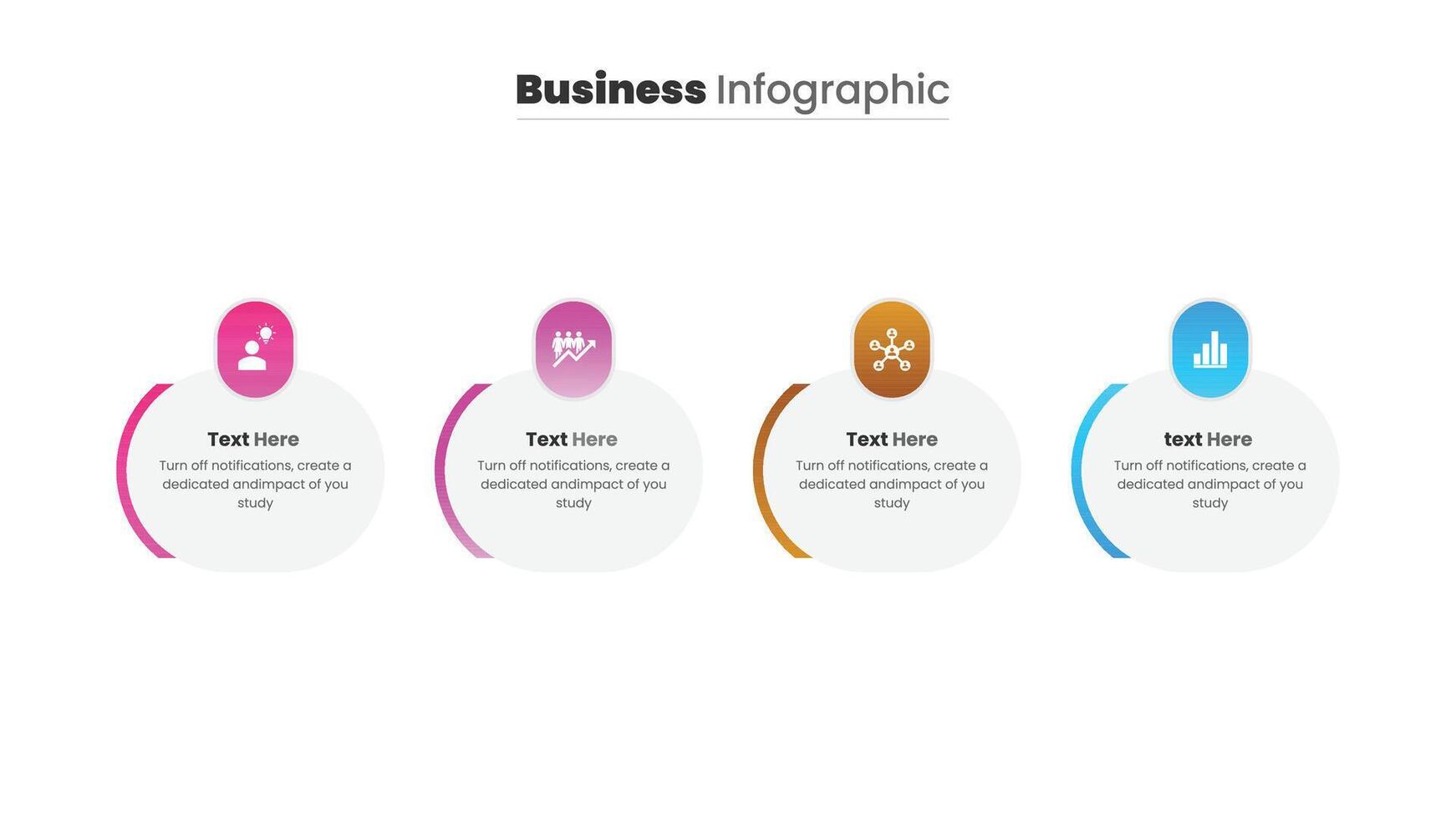 Business Infographic

Text Here
Turn off notifications, create a dedicated andimpact of you study

Text Here
Turn off notifications, create a dedicated andimpact of you study

Text Here
Turn off notifications, create a dedicated andimpact of you study

text Here
Turn off notifications, create a dedicated andimpact of you study