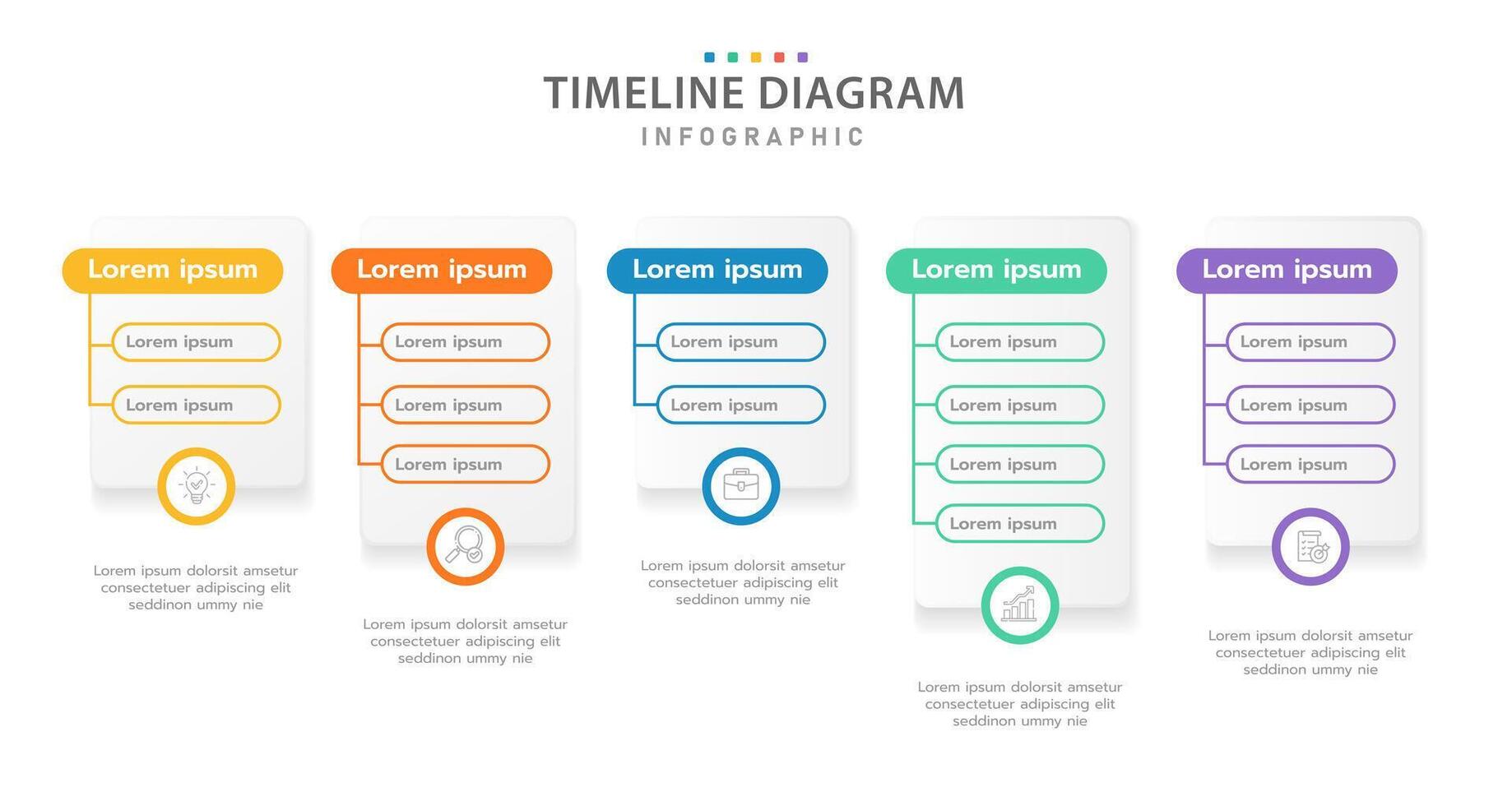 TIMELINE DIAGRAM
INFOGRAPHIC

Lorem ipsum
Lorem ipsum
Lorem ipsum

Lorem ipsum dolorsit amsetur consectetuer adipiscing elit seddinon ummy nie

Lorem ipsum
Lorem ipsum
Lorem ipsum
Lorem ipsum

Lorem ipsum dolorsit amsetur consectetuer adipiscing elit seddinon ummy nie

Lorem ipsum
Lorem ipsum
Lorem ipsum

Lorem ipsum dolorsit amsetur consectetuer adipiscing elit seddinon ummy nie

Lorem ipsum
Lorem ipsum
Lorem ipsum
Lorem ipsum
Lorem ipsum

Lorem ipsum dolorsit amsetur consectetuer adipiscing elit seddinon ummy nie

Lorem ipsum
Lorem ipsum
Lorem ipsum
Lorem ipsum

Lorem ipsum dolorsit amsetur consectetuer adipiscing elit seddinon ummy nie