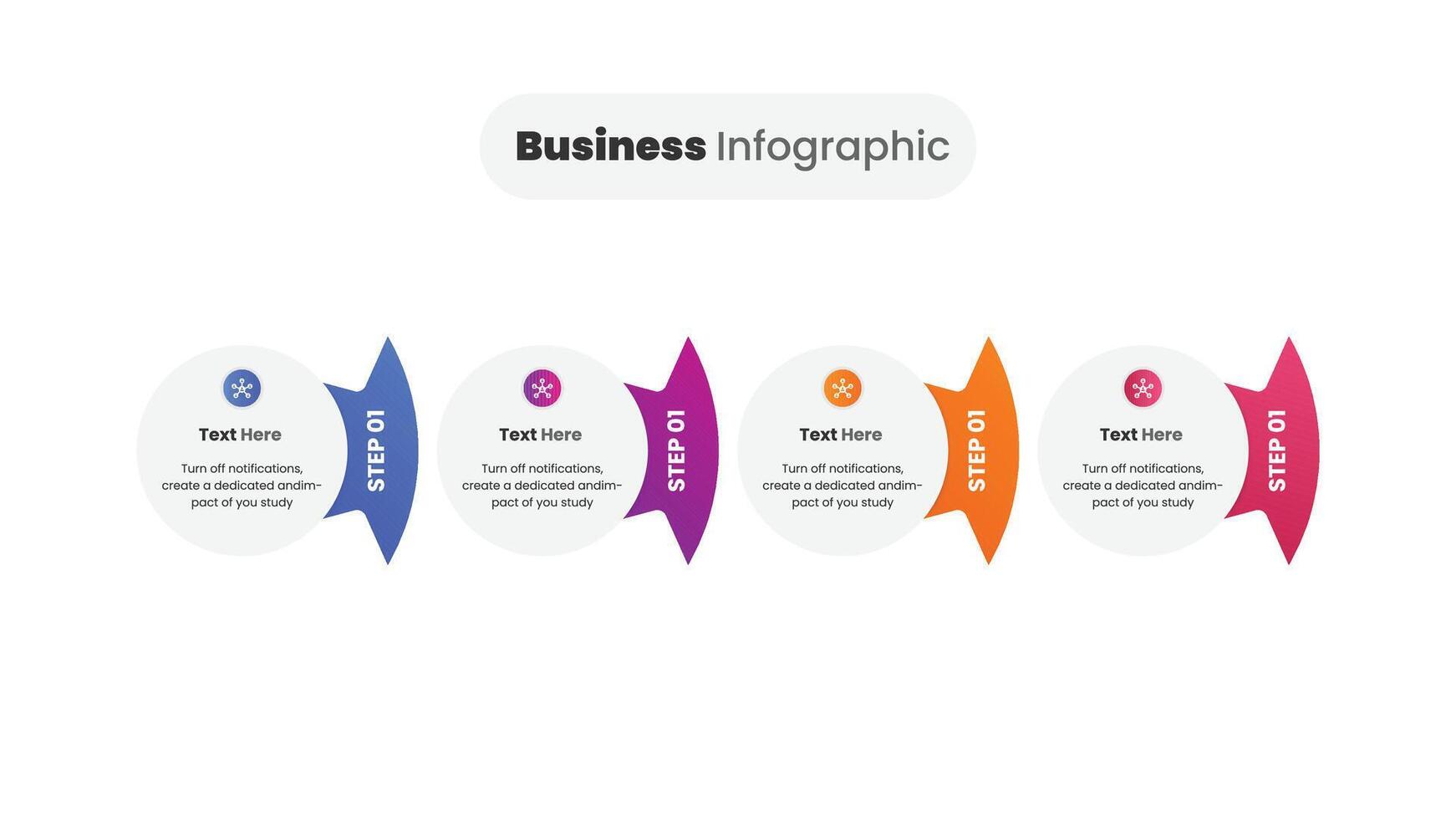 Business Infographic

Text Here

Turn off notifications, create a dedicated andimpact of you study

STEP 01

Text Here

Turn off notifications, create a dedicated andimpact of you study

STEP 01

Text Here

Turn off notifications, create a dedicated andimpact of you study

STEP 01

Text Here

Turn off notifications, create a dedicated andimpact of you study

STEP 01