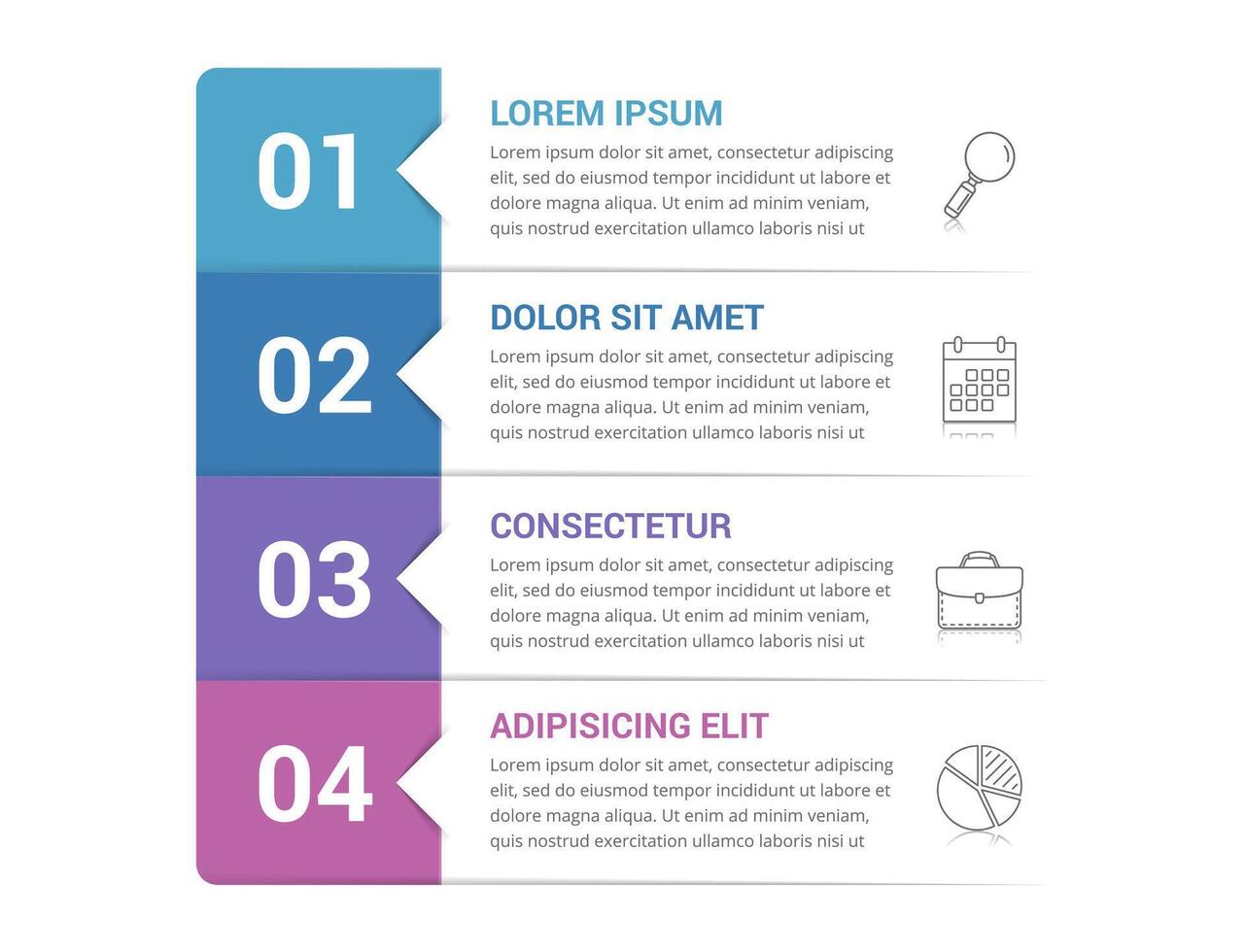 01

LOREM IPSUM

Lorem ipsum dolor sit amet, consectetur adipiscing elit, sed do eiusmod tempor incididunt ut labore et dolore magna aliqua. Ut enim ad minim veniam, quis nostrud exercitation ullamco laboris nisi ut

02

DOLOR SIT AMET

Lorem ipsum dolor sit amet, consectetur adipiscing elit, sed do eiusmod tempor incididunt ut labore et dolore magna aliqua. Ut enim ad minim veniam, quis nostrud exercitation ullamco laboris nisi ut

03

CONSECTETUR

Lorem ipsum dolor sit amet, consectetur adipiscing elit, sed do eiusmod tempor incididunt ut labore et dolore magna aliqua. Ut enim ad minim veniam, quis nostrud exercitation ullamco laboris nisi ut

04

ADIPISICING ELIT

Lorem ipsum dolor sit amet, consectetur adipiscing elit, sed do eiusmod tempor incididunt ut labore et dolore magna aliqua. Ut enim ad minim veniam, quis nostrud exercitation ullamco laboris nisi ut