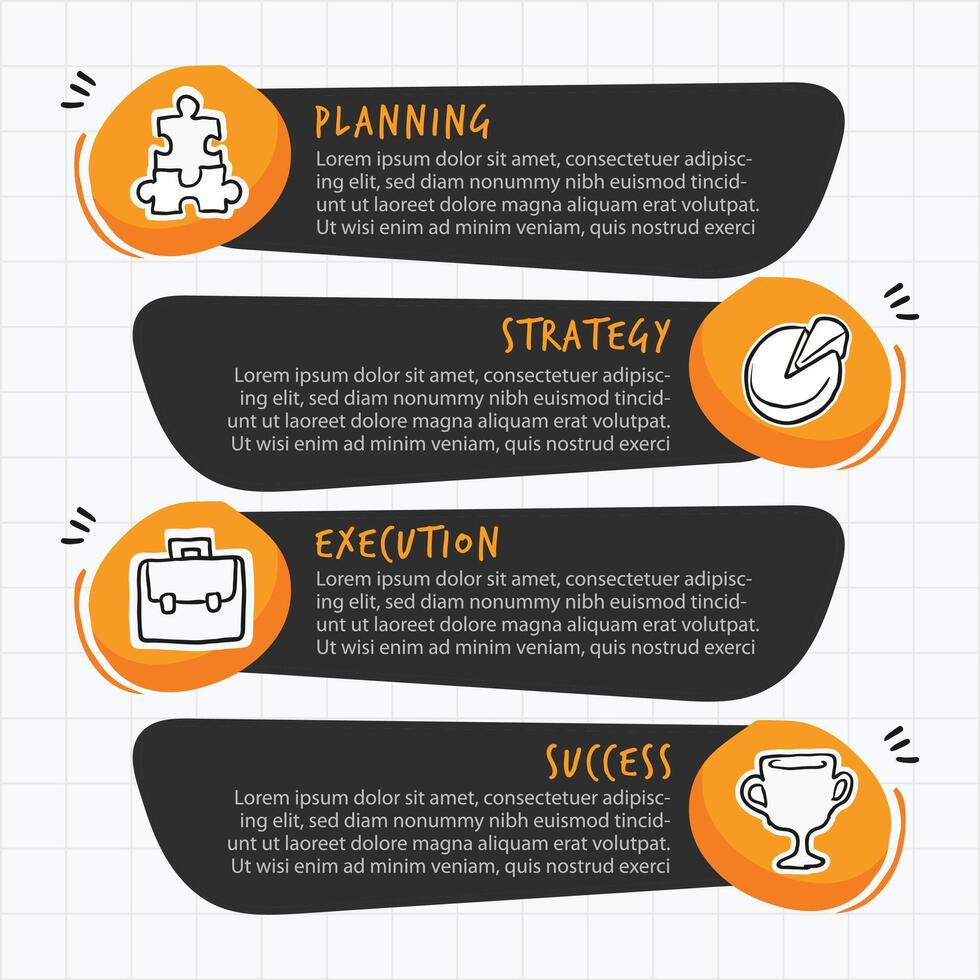 PLANNING
Lorem ipsum dolor sit amet, consectetuer adipiscing elit, sed diam nonummy nibh euismod tincidunt ut laoreet dolore magna aliquam erat volutpat. Ut wisi enim ad minim veniam, quis nostrud exerci

STRATEGY
Lorem ipsum dolor sit amet, consectetuer adipiscing elit, sed diam nonummy nibh euismod tincidunt ut laoreet dolore magna aliquam erat volutpat. Ut wisi enim ad minim veniam, quis nostrud exerci

EXECUTION
Lorem ipsum dolor sit amet, consectetuer adipiscing elit, sed diam nonummy nibh euismod tincidunt ut laoreet dolore magna aliquam erat volutpat. Ut wisi enim ad minim veniam, quis nostrud exerci

SUCCESS
Lorem ipsum dolor sit amet, consectetuer adipiscing elit, sed diam nonummy nibh euismod tincidunt ut laoreet dolore magna aliquam erat volutpat. Ut wisi enim ad minim veniam, quis nostrud exerci