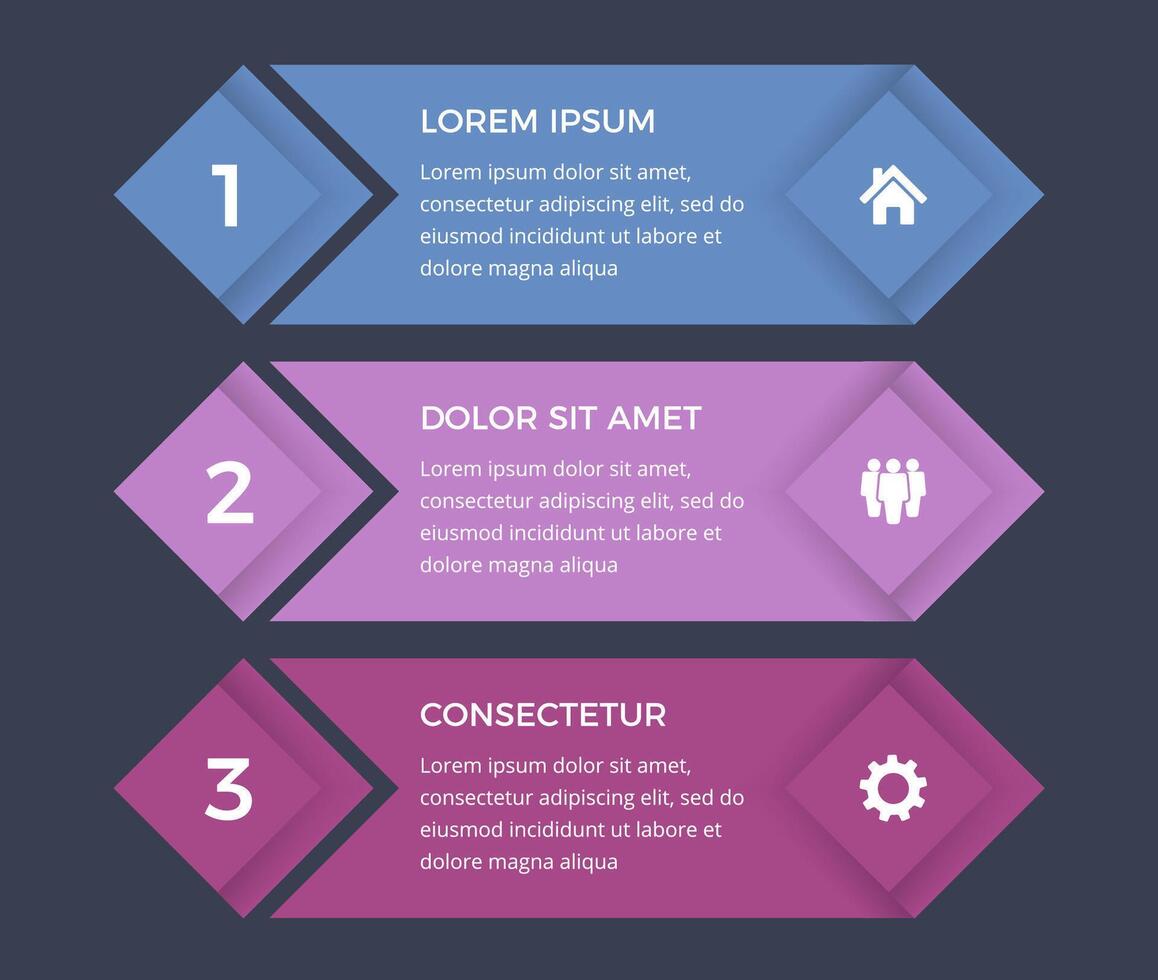 1

LOREM IPSUM

Lorem ipsum dolor sit amet, consectetur adipiscing elit, sed do eiusmod incididunt ut labore et dolore magna aliqua

2

DOLOR SIT AMET

Lorem ipsum dolor sit amet, consectetur adipiscing elit, sed do eiusmod incididunt ut labore et dolore magna aliqua

3

CONSECTETUR

Lorem ipsum dolor sit amet, consectetur adipiscing elit, sed do eiusmod incididunt ut labore et dolore magna aliqua