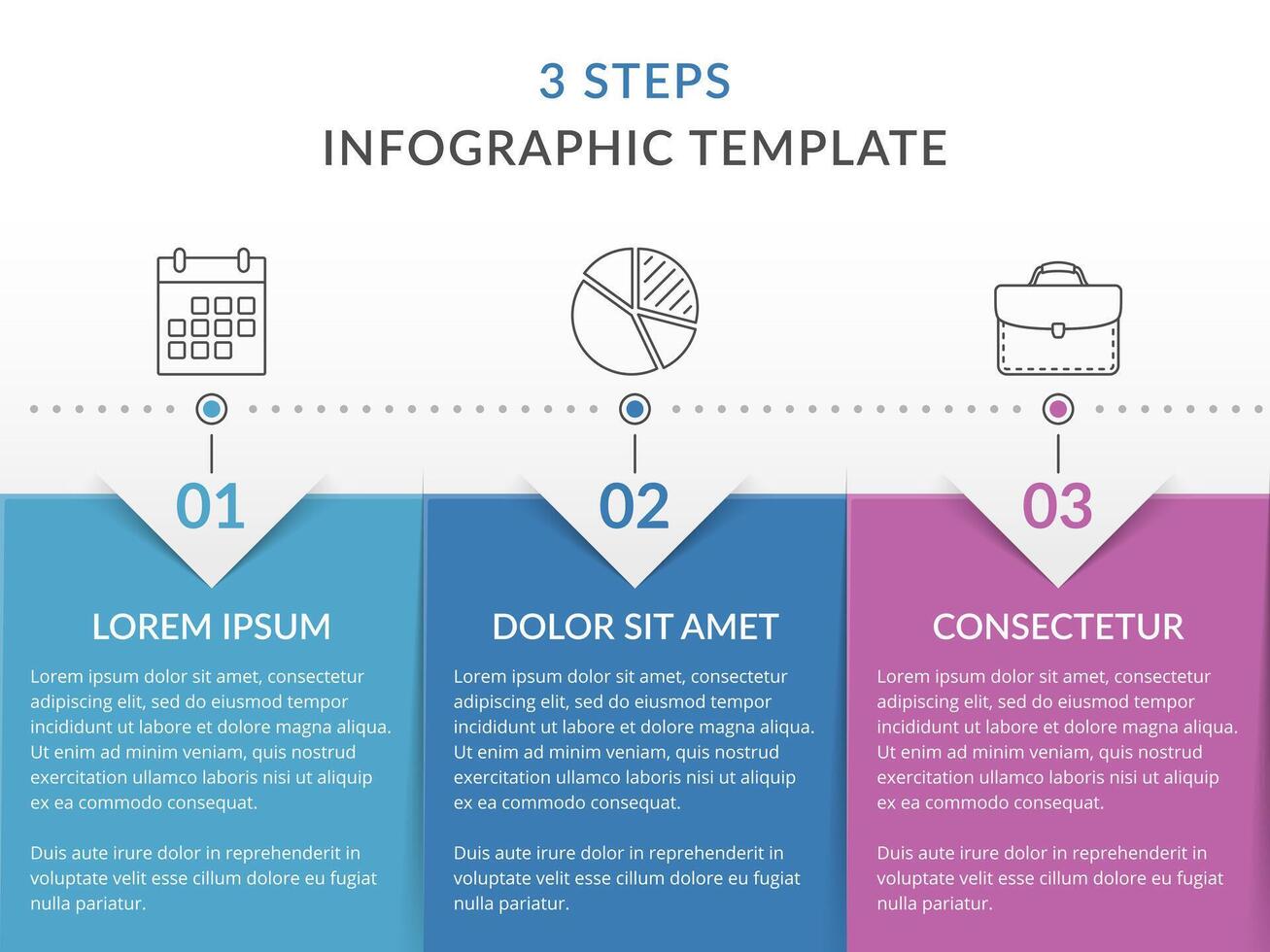 3 STEPS
INFOGRAPHIC TEMPLATE

01

LOREM IPSUM

Lorem ipsum dolor sit amet, consectetur adipiscing elit, sed do eiusmod tempor incididunt ut labore et dolore magna aliqua. Ut enim ad minim veniam, quis nostrud exercitation ullamco laboris nisi ut aliquip ex ea commodo consequat.

Duis aute irure dolor in reprehenderit in voluptate velit esse cillum dolore eu fugiat nulla pariatur.

02

DOLOR SIT AMET

Lorem ipsum dolor sit amet, consectetur adipiscing elit, sed do eiusmod tempor incididunt ut labore et dolore magna aliqua. Ut enim ad minim veniam, quis nostrud exercitation ullamco laboris nisi ut aliquip ex ea commodo consequat.

Duis aute irure dolor in reprehenderit in voluptate velit esse cillum dolore eu fugiat nulla pariatur.

03

CONSECTETUR

Lorem ipsum dolor sit amet, consectetur adipiscing elit, sed do eiusmod tempor incididunt ut labore et dolore magna aliqua. Ut enim ad minim veniam, quis nostrud exercitation ullamco laboris nisi ut aliquip ex ea commodo consequat.

Duis aute irure dolor in reprehenderit in voluptate velit esse cillum dolore eu fugiat nulla pariatur.