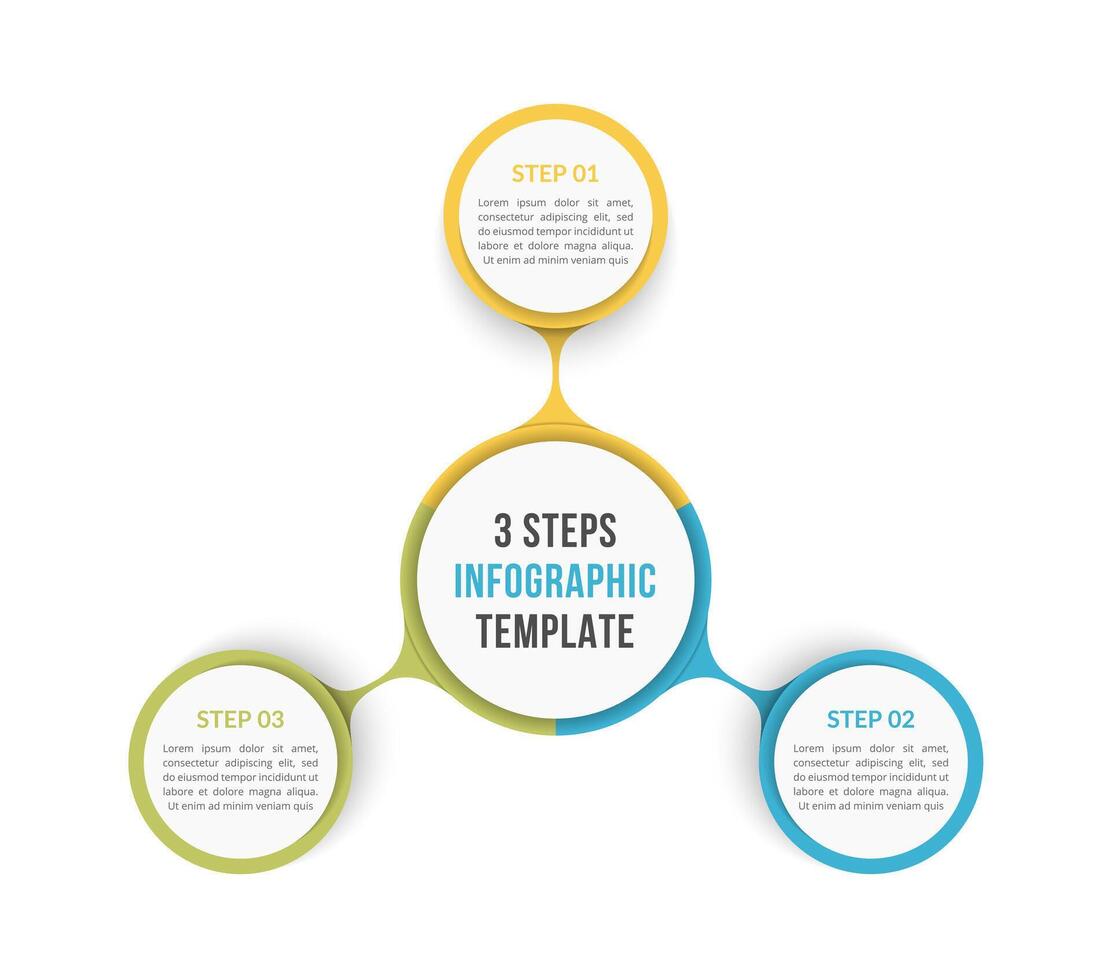 STEP 01

Lorem ipsum dolor sit amet, consectetur adipiscing elit, sed do eiusmod tempor incididunt ut labore et dolore magna aliqua. Ut enim ad minim veniam quis

3 STEPS INFOGRAPHIC TEMPLATE

STEP 03

Lorem ipsum dolor sit amet, consectetur adipiscing elit, sed do eiusmod tempor incididunt ut labore et dolore magna aliqua. Ut enim ad minim veniam quis

STEP 02

Lorem ipsum dolor sit amet, consectetur adipiscing elit, sed do eiusmod tempor incididunt ut labore et dolore magna aliqua. Ut enim ad minim veniam quis