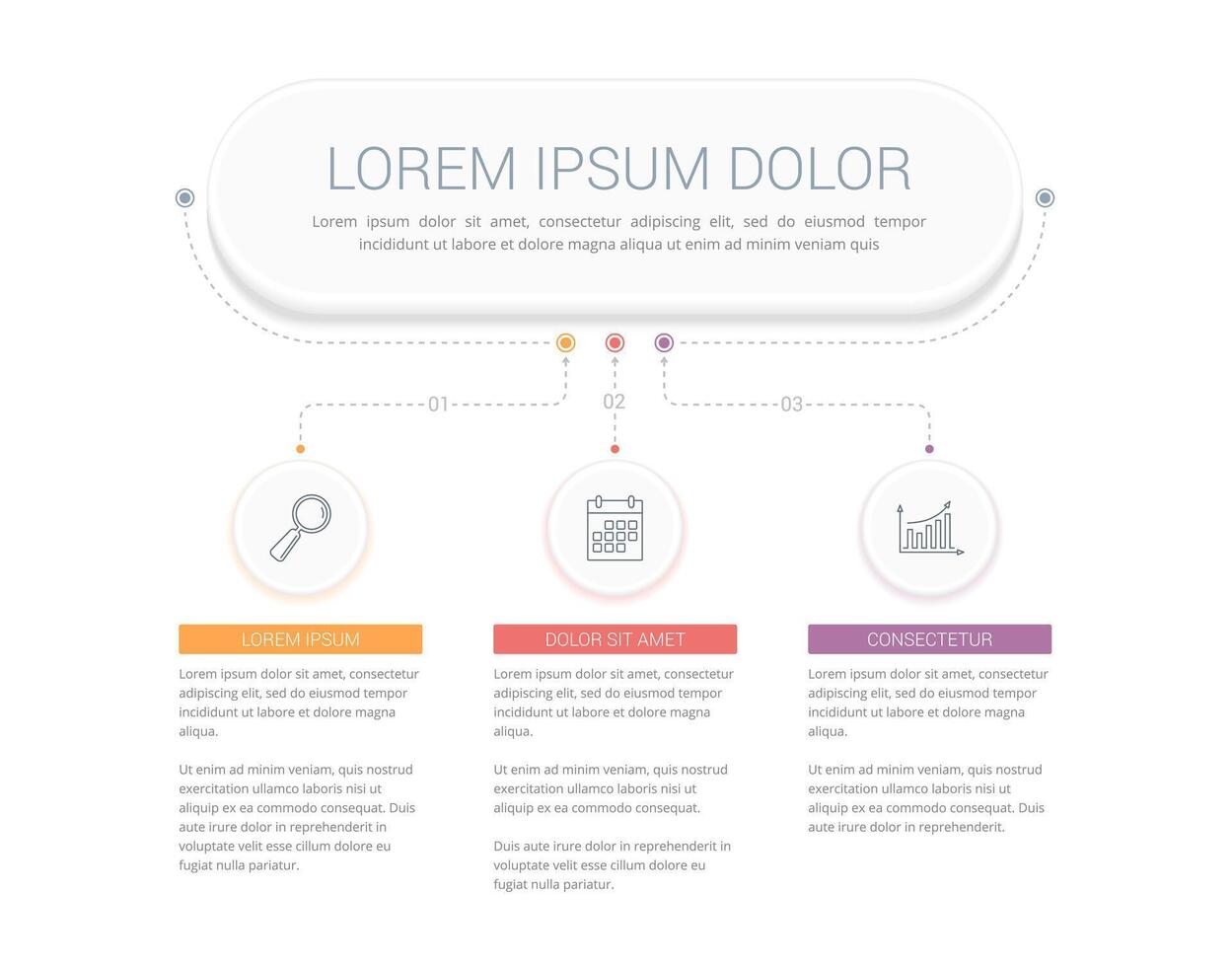 LOREM IPSUM DOLOR

Lorem ipsum dolor sit amet, consectetur adipiscing elit, sed do eiusmod tempor incididunt ut labore et dolore magna aliqua ut enim ad minim veniam quis

01

02

03

LOREM IPSUM

Lorem ipsum dolor sit amet, consectetur adipiscing elit, sed do eiusmod tempor incididunt ut labore et dolore magna aliqua.

Ut enim ad minim veniam, quis nostrud exercitation ullamco laboris nisi ut aliquip ex ea commodo consequat. Duis aute irure dolor in reprehenderit in voluptate velit esse cillum dolore eu fugiat nulla pariatur.

DOLOR SIT AMET

Lorem ipsum dolor sit amet, consectetur adipiscing elit, sed do eiusmod tempor incididunt ut labore et dolore magna aliqua.

Ut enim ad minim veniam, quis nostrud exercitation ullamco laboris nisi ut aliquip ex ea commodo consequat.

Duis aute irure dolor in reprehenderit in voluptate velit esse cillum dolore eu fugiat nulla pariatur.

CONSECTETUR

Lorem ipsum dolor sit amet, consectetur adipiscing elit, sed do eiusmod tempor incididunt ut labore et dolore magna aliqua.

Ut enim ad minim veniam, quis nostrud exercitation ullamco laboris nisi ut aliquip ex ea commodo consequat. Duis aute irure dolor in reprehenderit.