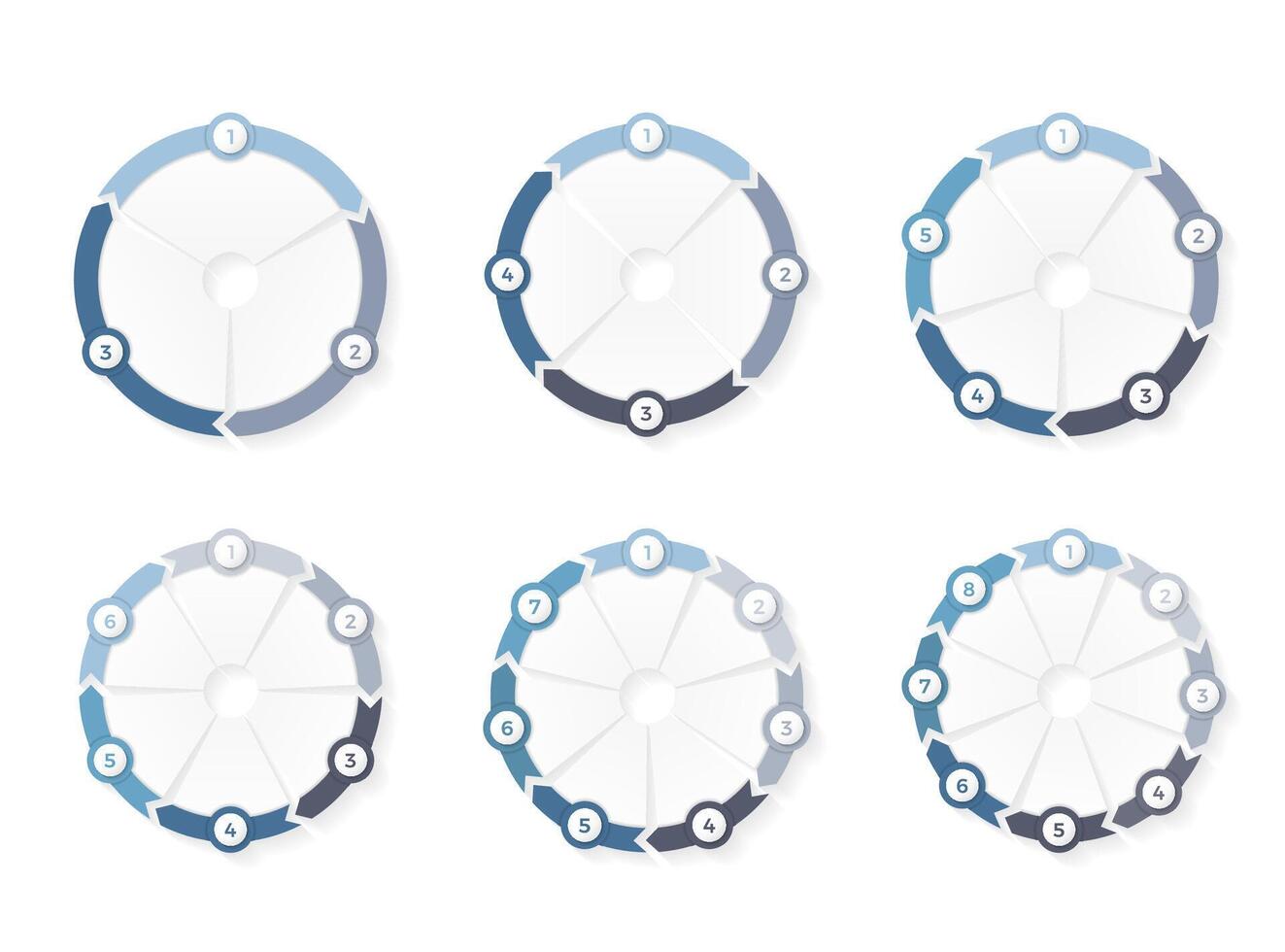 1
2
3

1
2
3
4

1
2
3
4
5

1
2
3
4
5
6

1
2
3
4
5
6
7

1
2
3
4
5
6
7
8