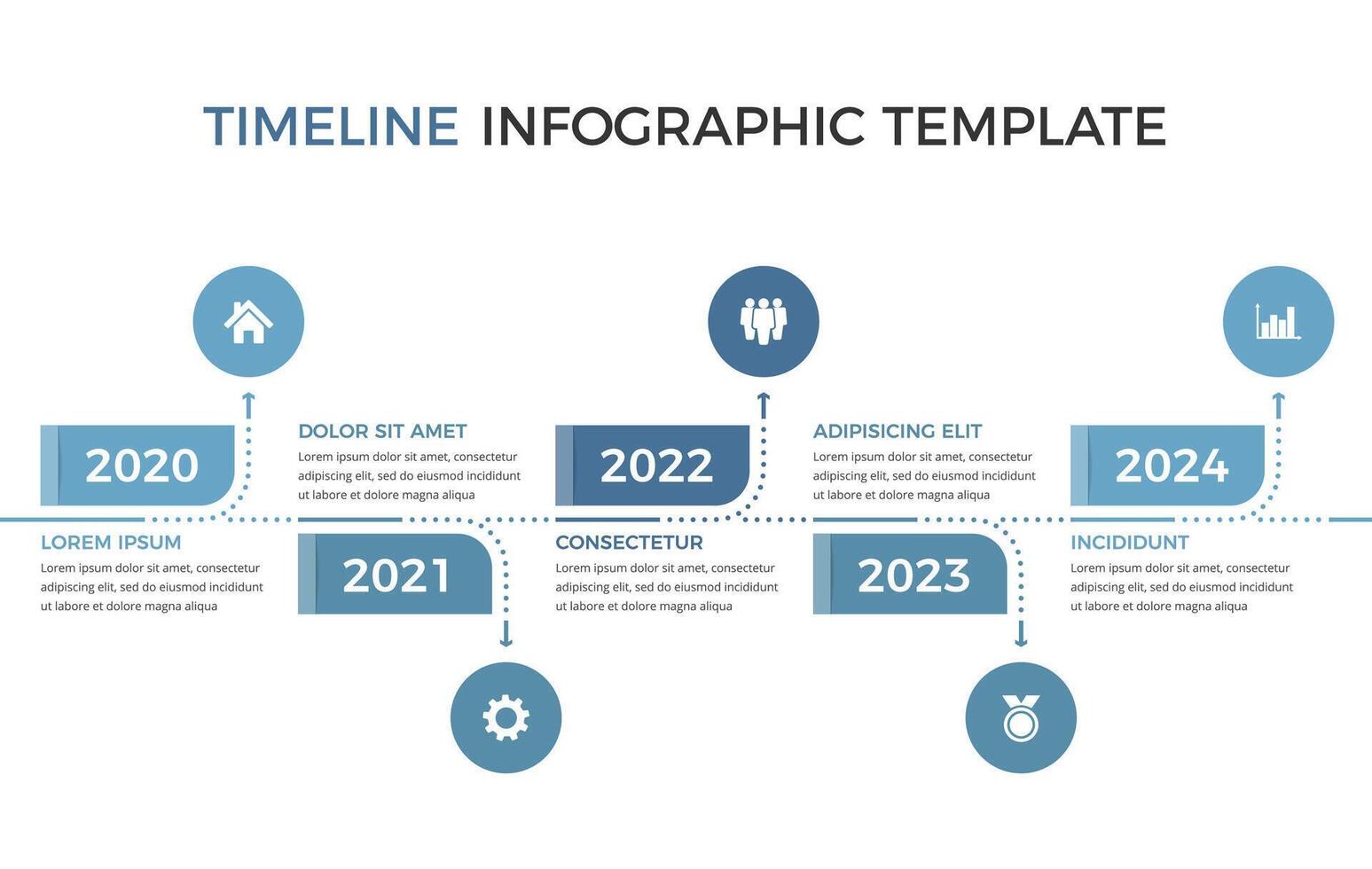 TIMELINE INFOGRAPHIC TEMPLATE

2020

LOREM IPSUM
Lorem ipsum dolor sit amet, consectetur adipiscing elit, sed do eiusmod incididunt ut labore et dolore magna aliqua

DOLOR SIT AMET
Lorem ipsum dolor sit amet, consectetur adipiscing elit, sed do eiusmod incididunt ut labore et dolore magna aliqua

2021

2022

CONSECTETUR
Lorem ipsum dolor sit amet, consectetur adipiscing elit, sed do eiusmod incididunt ut labore et dolore magna aliqua

ADIPISICING ELIT
Lorem ipsum dolor sit amet, consectetur adipiscing elit, sed do eiusmod incididunt ut labore et dolore magna aliqua

2023

2024

INCIDIDUNT
Lorem ipsum dolor sit amet, consectetur adipiscing elit, sed do eiusmod incididunt ut labore et dolore magna aliqua