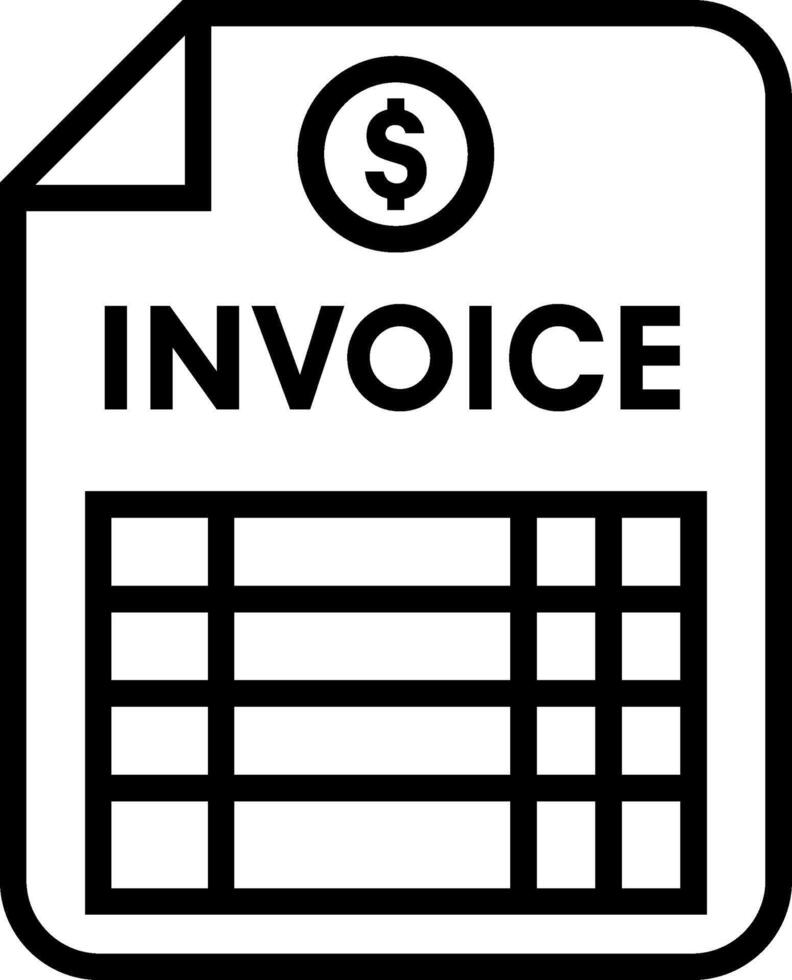 $

INVOICE