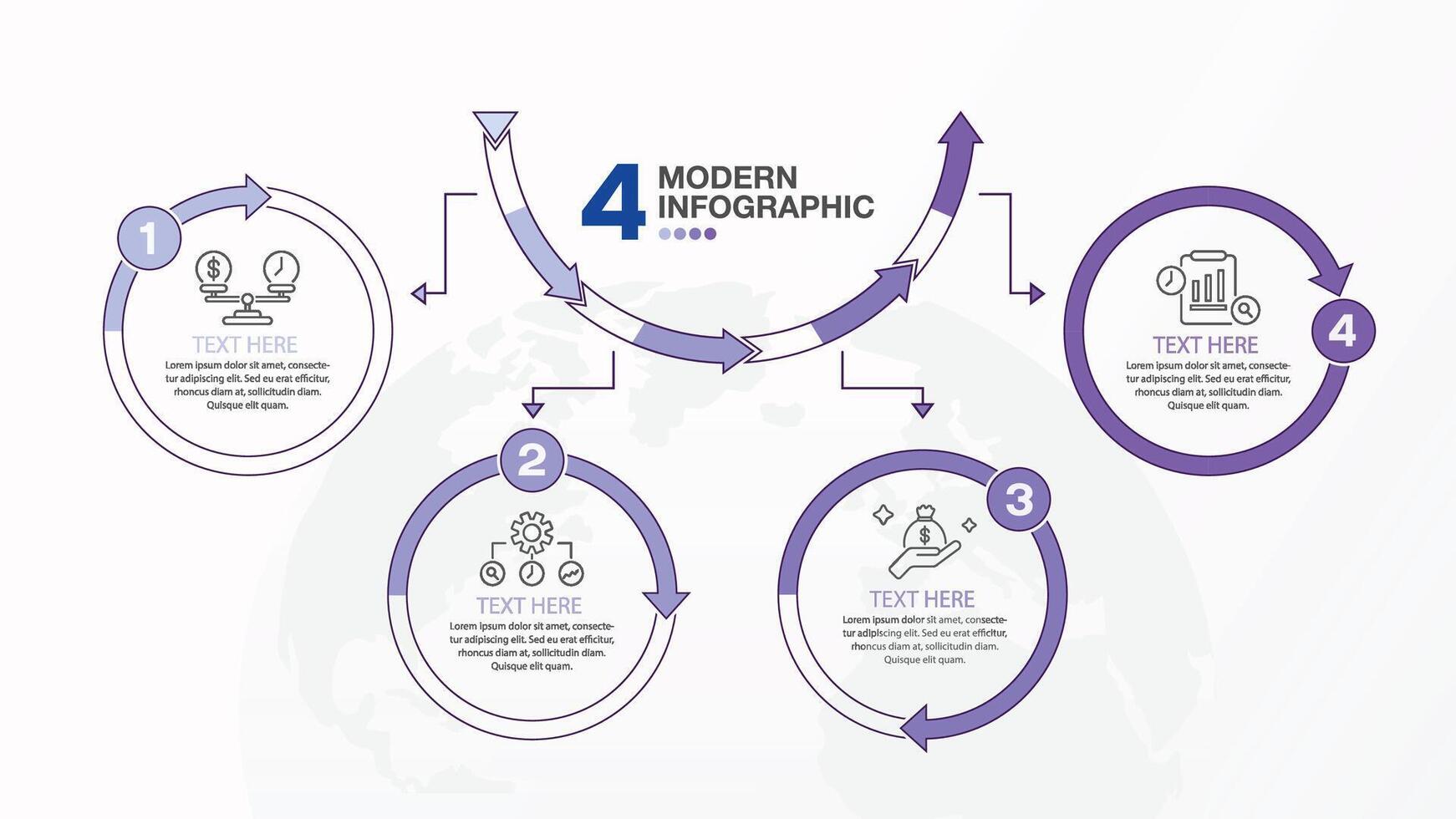 4 MODERN INFOGRAPHIC

1
TEXT HERE
Lorem ipsum dolor sit amet, consectetur adipiscing elit. Sed eu erat efficitur, rhoncus diam at, sollicitudin diam. Quisque elit quam.

2
TEXT HERE
Lorem ipsum dolor sit amet, consectetur adipiscing elit. Sed eu erat efficitur, rhoncus diam at, sollicitudin diam. Quisque elit quam.

3
TEXT HERE
Lorem ipsum dolor sit amet, consectetur adipiscing elit. Sed eu erat efficitur, rhoncus diam at, sollicitudin diam. Quisque elit quam.

4
TEXT HERE
Lorem ipsum dolor sit amet, consectetur adipiscing elit. Sed eu erat efficitur, rhoncus diam at, sollicitudin diam. Quisque elit quam.