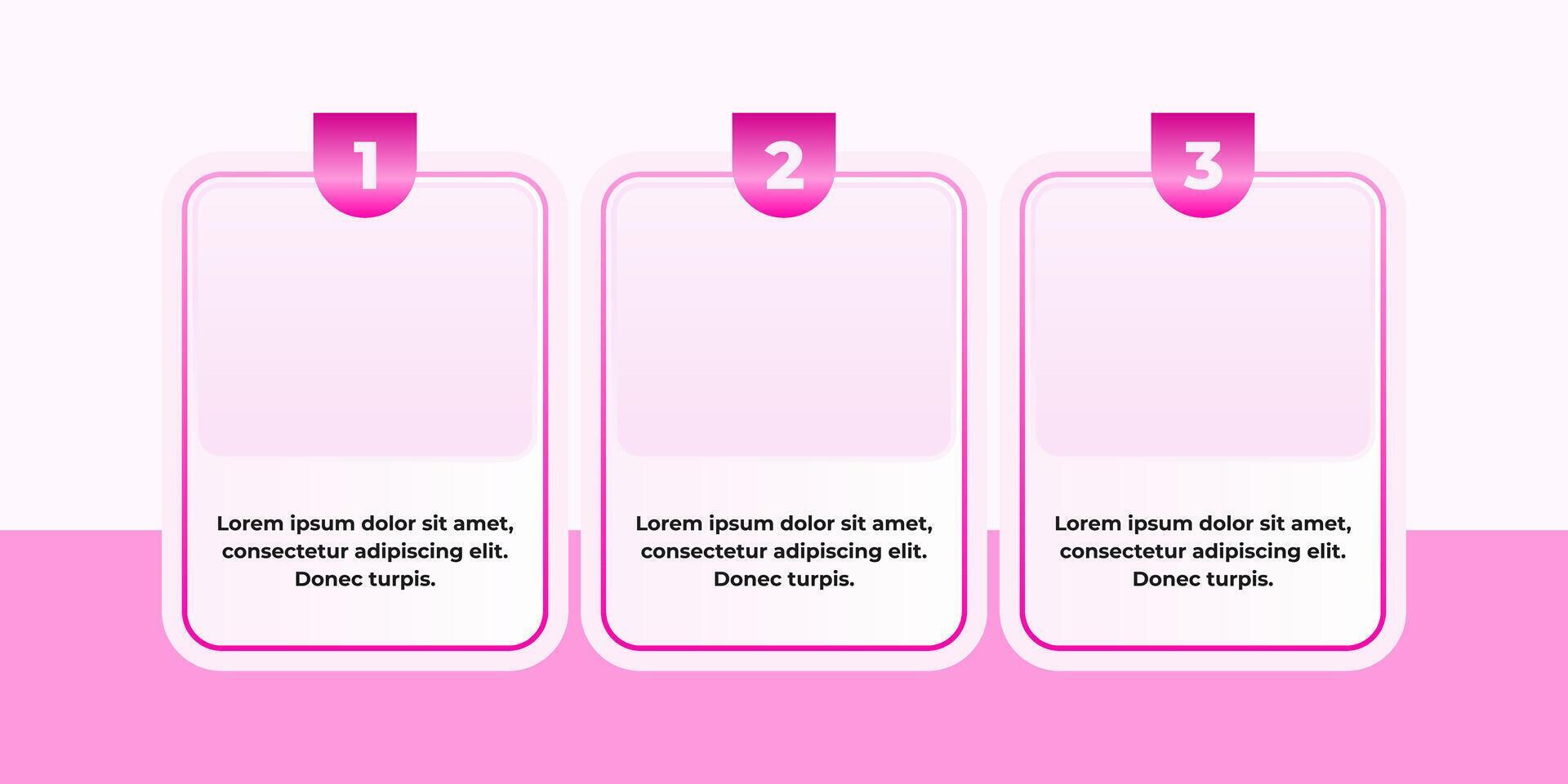 1

Lorem ipsum dolor sit amet, consectetur adipiscing elit. Donec turpis.

2

Lorem ipsum dolor sit amet, consectetur adipiscing elit. Donec turpis.

3

Lorem ipsum dolor sit amet, consectetur adipiscing elit. Donec turpis.