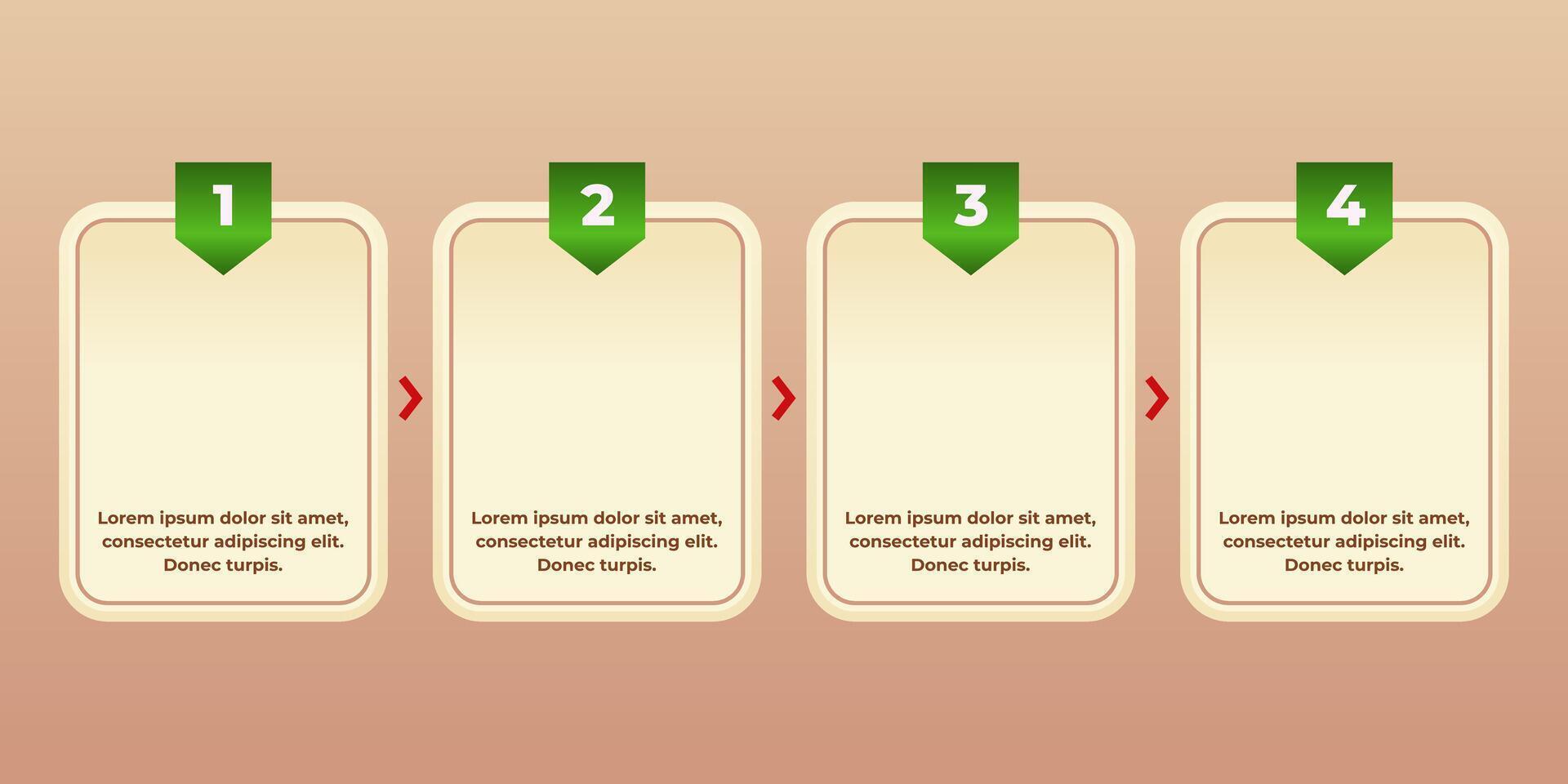 1

Lorem ipsum dolor sit amet, consectetur adipiscing elit. Donec turpis.

2

Lorem ipsum dolor sit amet, consectetur adipiscing elit. Donec turpis.

3

Lorem ipsum dolor sit amet, consectetur adipiscing elit. Donec turpis.

4

Lorem ipsum dolor sit amet, consectetur adipiscing elit. Donec turpis.