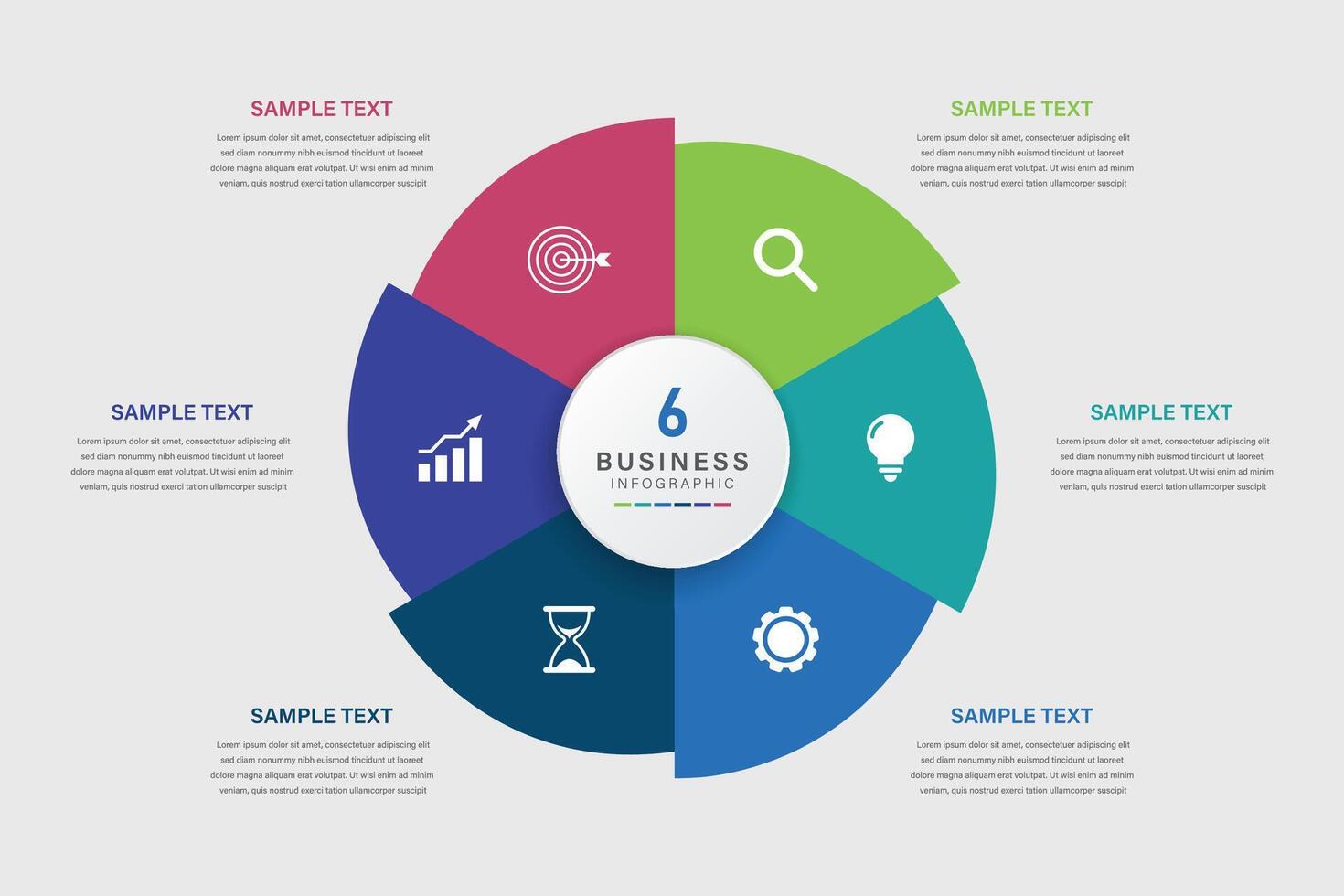 SAMPLE TEXT

Lorem ipsum dolor sit amet, consectetuer adipiscing elit sed diam nonummy nibh euismod tincidunt ut laoreet dolore magna aliquam erat volutpat. Ut wisi enim ad minim veniam, quis nostrud exerci tation ullamcorper suscipit

SAMPLE TEXT

Lorem ipsum dolor sit amet, consectetuer adipiscing elit sed diam nonummy nibh euismod tincidunt ut laoreet dolore magna aliquam erat volutpat. Ut wisi enim ad minim veniam, quis nostrud exerci tation ullamcorper suscipit

SAMPLE TEXT

Lorem ipsum dolor sit amet, consectetuer adipiscing elit sed diam nonummy nibh euismod tincidunt ut laoreet dolore magna aliquam erat volutpat. Ut wisi enim ad minim veniam, quis nostrud exerci tation ullamcorper suscipit

6
BUSINESS
INFOGRAPHIC

SAMPLE TEXT

Lorem ipsum dolor sit amet, consectetuer adipiscing elit sed diam nonummy nibh euismod tincidunt ut laoreet dolore magna aliquam erat volutpat. Ut wisi enim ad minim veniam, quis nostrud exerci tation ullamcorper suscipit

SAMPLE TEXT

Lorem ipsum dolor sit amet, consectetuer adipiscing elit sed diam nonummy nibh euismod tincidunt ut laoreet dolore magna aliquam erat volutpat. Ut wisi enim ad minim veniam, quis nostrud exerci tation ullamcorper suscipit

SAMPLE TEXT

Lorem ipsum dolor sit amet, consectetuer adipiscing elit sed diam nonummy nibh euismod tincidunt ut laoreet dolore magna aliquam erat volutpat. Ut wisi enim ad minim veniam, quis nostrud exerci tation ullamcorper suscipit