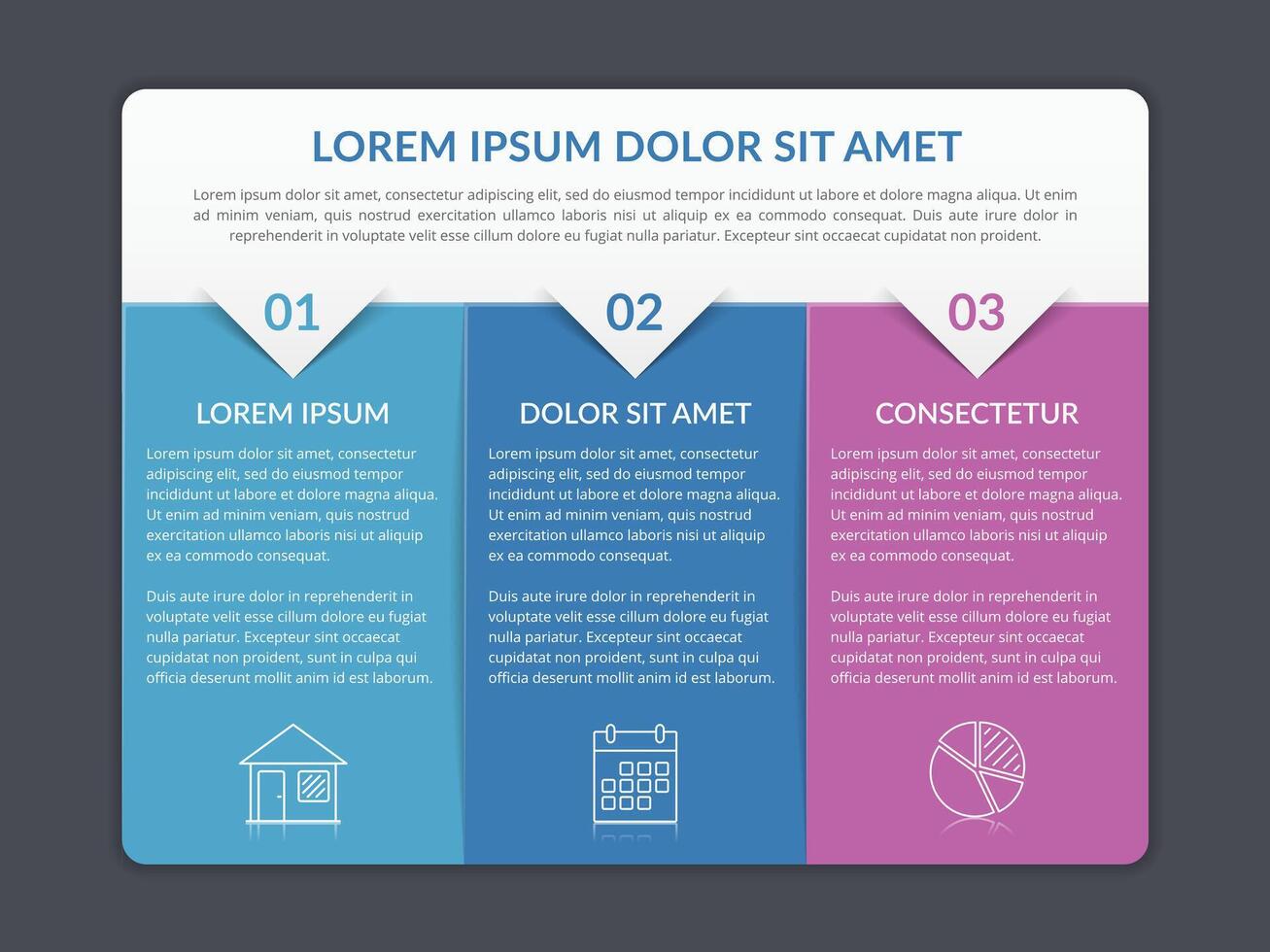 LOREM IPSUM DOLOR SIT AMET

Lorem ipsum dolor sit amet, consectetur adipiscing elit, sed do eiusmod tempor incididunt ut labore et dolore magna aliqua. Ut enim ad minim veniam, quis nostrud exercitation ullamco laboris nisi ut aliquip ex ea commodo consequat. Duis aute irure dolor in reprehenderit in voluptate velit esse cillum dolore eu fugiat nulla pariatur. Excepteur sint occaecat cupidatat non proident.

01

LOREM IPSUM

Lorem ipsum dolor sit amet, consectetur adipiscing elit, sed do eiusmod tempor incididunt ut labore et dolore magna aliqua. Ut enim ad minim veniam, quis nostrud exercitation ullamco laboris nisi ut aliquip ex ea commodo consequat.

Duis aute irure dolor in reprehenderit in voluptate velit esse cillum dolore eu fugiat nulla pariatur. Excepteur sint occaecat cupidatat non proident, sunt in culpa qui officia deserunt mollit anim id est laborum.

02

DOLOR SIT AMET

Lorem ipsum dolor sit amet, consectetur adipiscing elit, sed do eiusmod tempor incididunt ut labore et dolore magna aliqua. Ut enim ad minim veniam, quis nostrud exercitation ullamco laboris nisi ut aliquip ex ea commodo consequat.

Duis aute irure dolor in reprehenderit in voluptate velit esse cillum dolore eu fugiat nulla pariatur. Excepteur sint occaecat cupidatat non proident, sunt in culpa qui officia deserunt mollit anim id est laborum.

03

CONSECTETUR

Lorem ipsum dolor sit amet, consectetur adipiscing elit, sed do eiusmod tempor incididunt ut labore et dolore magna aliqua. Ut enim ad minim veniam, quis nostrud exercitation ullamco laboris nisi ut aliquip ex ea commodo consequat.

Duis aute irure dolor in reprehenderit in voluptate velit esse cillum dolore eu fugiat nulla pariatur. Excepteur sint occaecat cupidatat non proident, sunt in culpa qui officia deserunt mollit anim id est laborum.