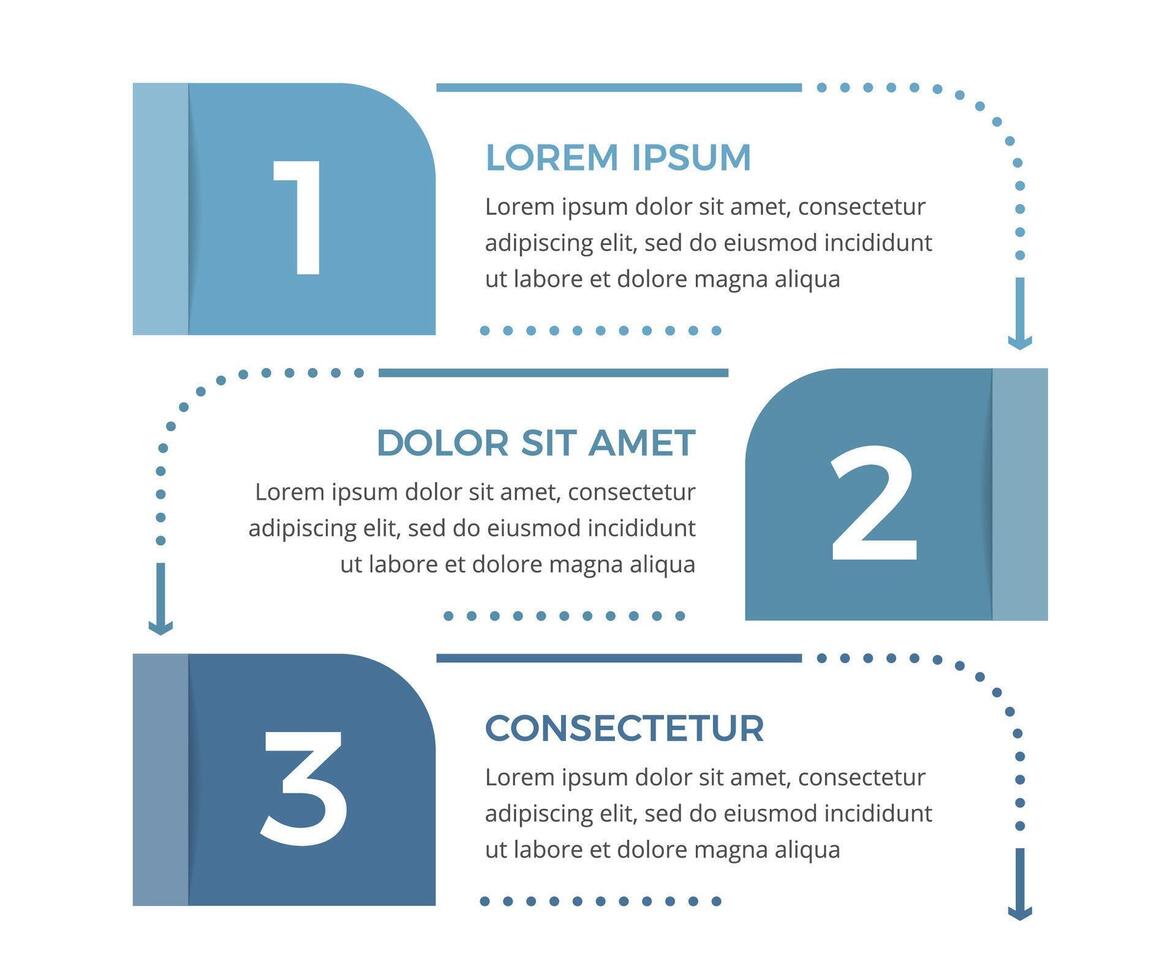 1

LOREM IPSUM

Lorem ipsum dolor sit amet, consectetur adipiscing elit, sed do eiusmod incididunt ut labore et dolore magna aliqua

DOLOR SIT AMET

Lorem ipsum dolor sit amet, consectetur adipiscing elit, sed do eiusmod incididunt ut labore et dolore magna aliqua

2

3

CONSECTETUR

Lorem ipsum dolor sit amet, consectetur adipiscing elit, sed do eiusmod incididunt ut labore et dolore magna aliqua