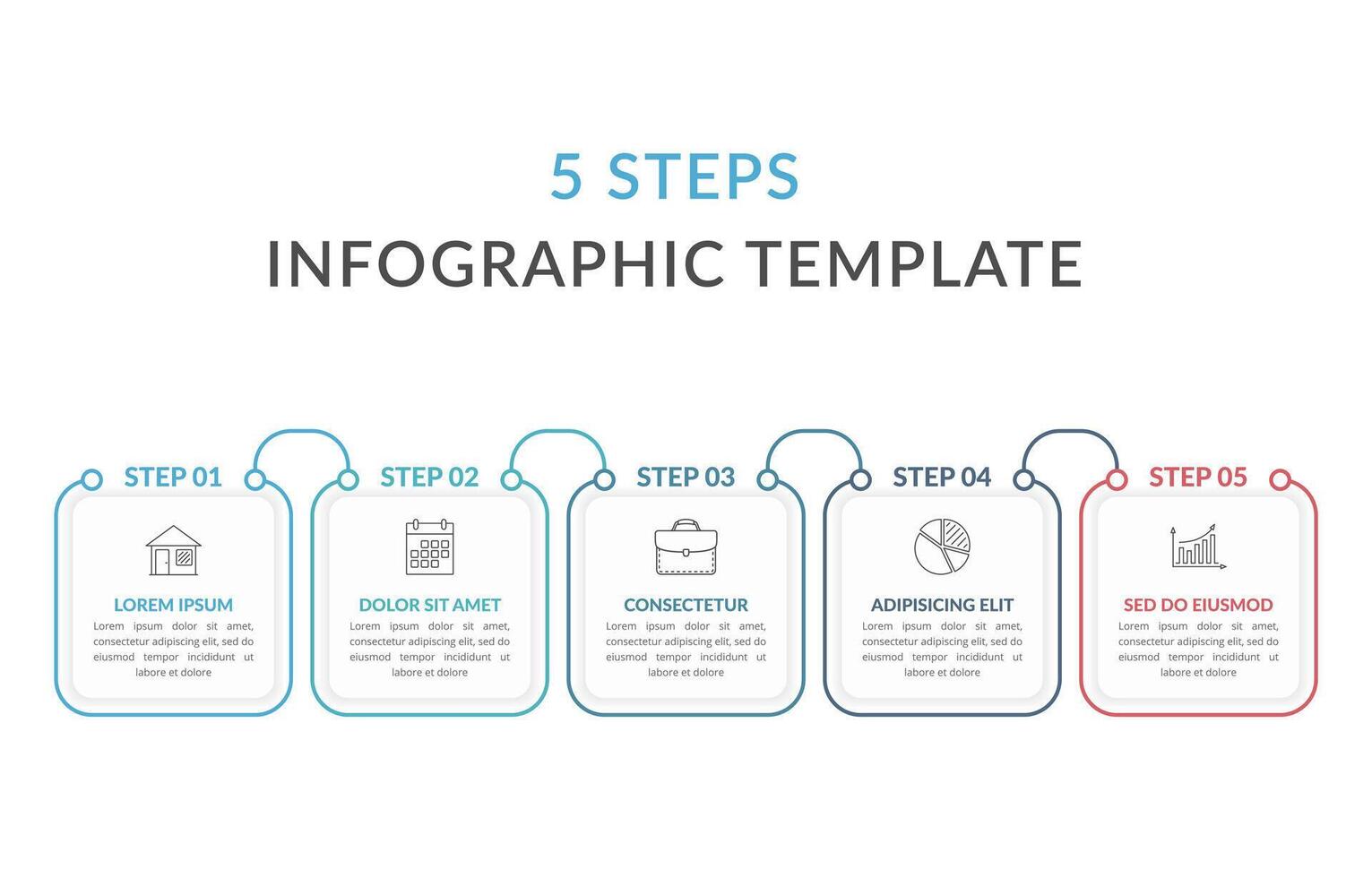 5 STEPS
INFOGRAPHIC TEMPLATE

STEP 01

LOREM IPSUM

Lorem ipsum dolor sit amet, consectetur adipiscing elit, sed do eiusmod tempor incididunt ut labore et dolore

STEP 02

DOLOR SIT AMET

Lorem ipsum dolor sit amet, consectetur adipiscing elit, sed do eiusmod tempor incididunt ut labore et dolore

STEP 03

CONSECTETUR

Lorem ipsum dolor sit amet, consectetur adipiscing elit, sed do eiusmod tempor incididunt ut labore et dolore

STEP 04

ADIPISICING ELIT

Lorem ipsum dolor sit amet, consectetur adipiscing elit, sed do eiusmod tempor incididunt ut labore et dolore

STEP 05

SED DO EIUSMOD

Lorem ipsum dolor sit amet, consectetur adipiscing elit, sed do eiusmod tempor incididunt ut labore et dolore