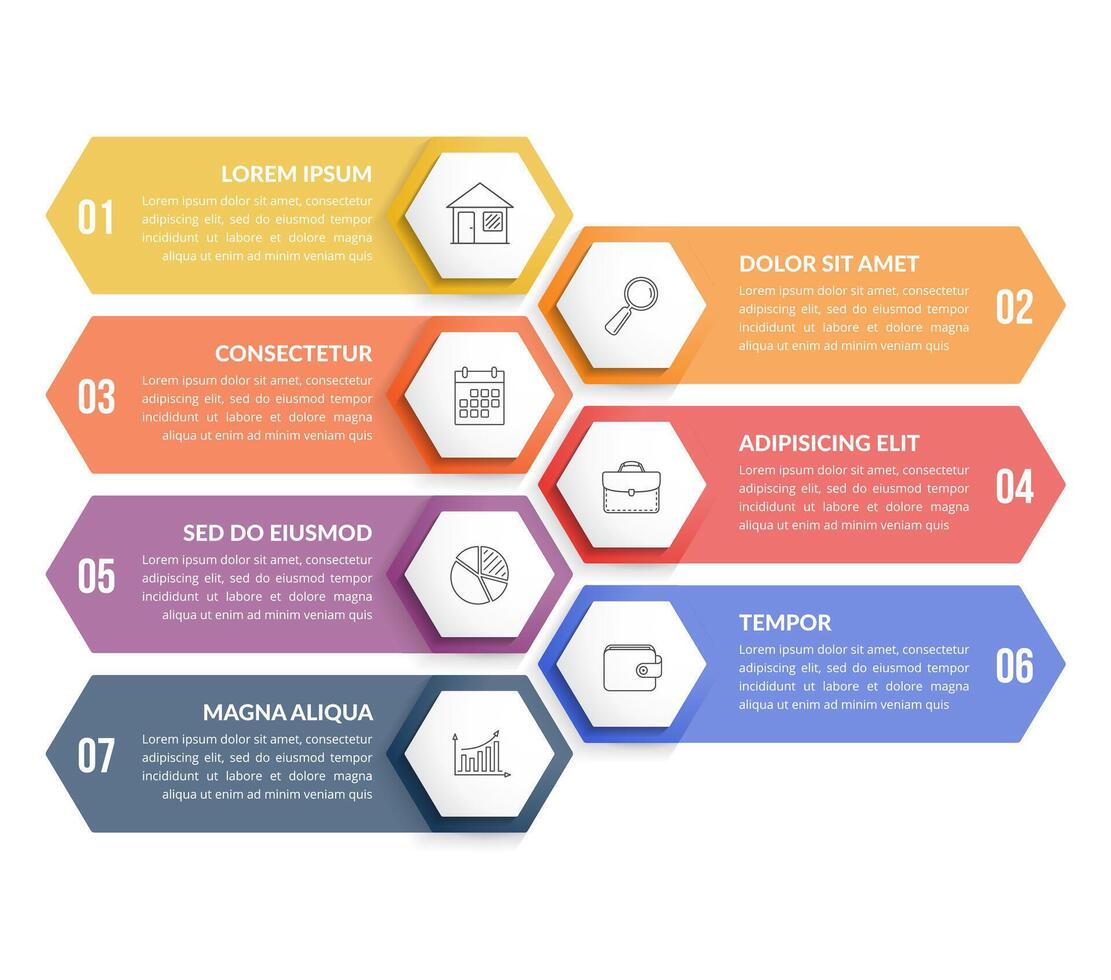 01
LOREM IPSUM
Lorem ipsum dolor sit amet, consectetur adipiscing elit, sed do eiusmod tempor incididunt ut labore et dolore magna aliqua ut enim ad minim veniam quis

DOLOR SIT AMET
Lorem ipsum dolor sit amet, consectetur adipiscing elit, sed do eiusmod tempor incididunt ut labore et dolore magna aliqua ut enim ad minim veniam quis
02

03
CONSECTETUR
Lorem ipsum dolor sit amet, consectetur adipiscing elit, sed do eiusmod tempor incididunt ut labore et dolore magna aliqua ut enim ad minim veniam quis

ADIPISICING ELIT
Lorem ipsum dolor sit amet, consectetur adipiscing elit, sed do eiusmod tempor incididunt ut labore et dolore magna aliqua ut enim ad minim veniam quis
04

05
SED DO EIUSMOD
Lorem ipsum dolor sit amet, consectetur adipiscing elit, sed do eiusmod tempor incididunt ut labore et dolore magna aliqua ut enim ad minim veniam quis

TEMPOR
Lorem ipsum dolor sit amet, consectetur adipiscing elit, sed do eiusmod tempor incididunt ut labore et dolore magna aliqua ut enim ad minim veniam quis
06

07
MAGNA ALIQUA
Lorem ipsum dolor sit amet, consectetur adipiscing elit, sed do eiusmod tempor incididunt ut labore et dolore magna aliqua ut enim ad minim veniam quis