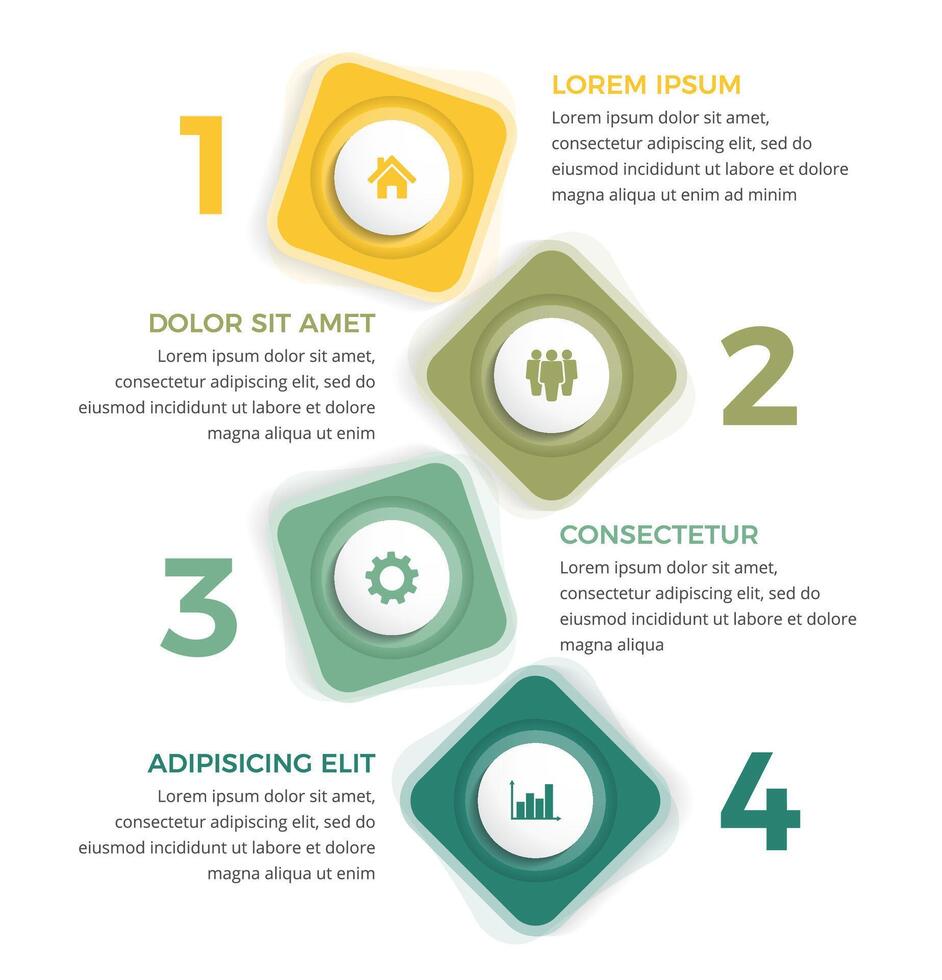 1

LOREM IPSUM
Lorem ipsum dolor sit amet, consectetur adipiscing elit, sed do eiusmod incididunt ut labore et dolore magna aliqua ut enim ad minim

DOLOR SIT AMET
Lorem ipsum dolor sit amet, consectetur adipiscing elit, sed do eiusmod incididunt ut labore et dolore magna aliqua ut enim

2

3

CONSECTETUR
Lorem ipsum dolor sit amet, consectetur adipiscing elit, sed do eiusmod incididunt ut labore et dolore magna aliqua

ADIPISICING ELIT
Lorem ipsum dolor sit amet, consectetur adipiscing elit, sed do eiusmod incididunt ut labore et dolore magna aliqua ut enim

4