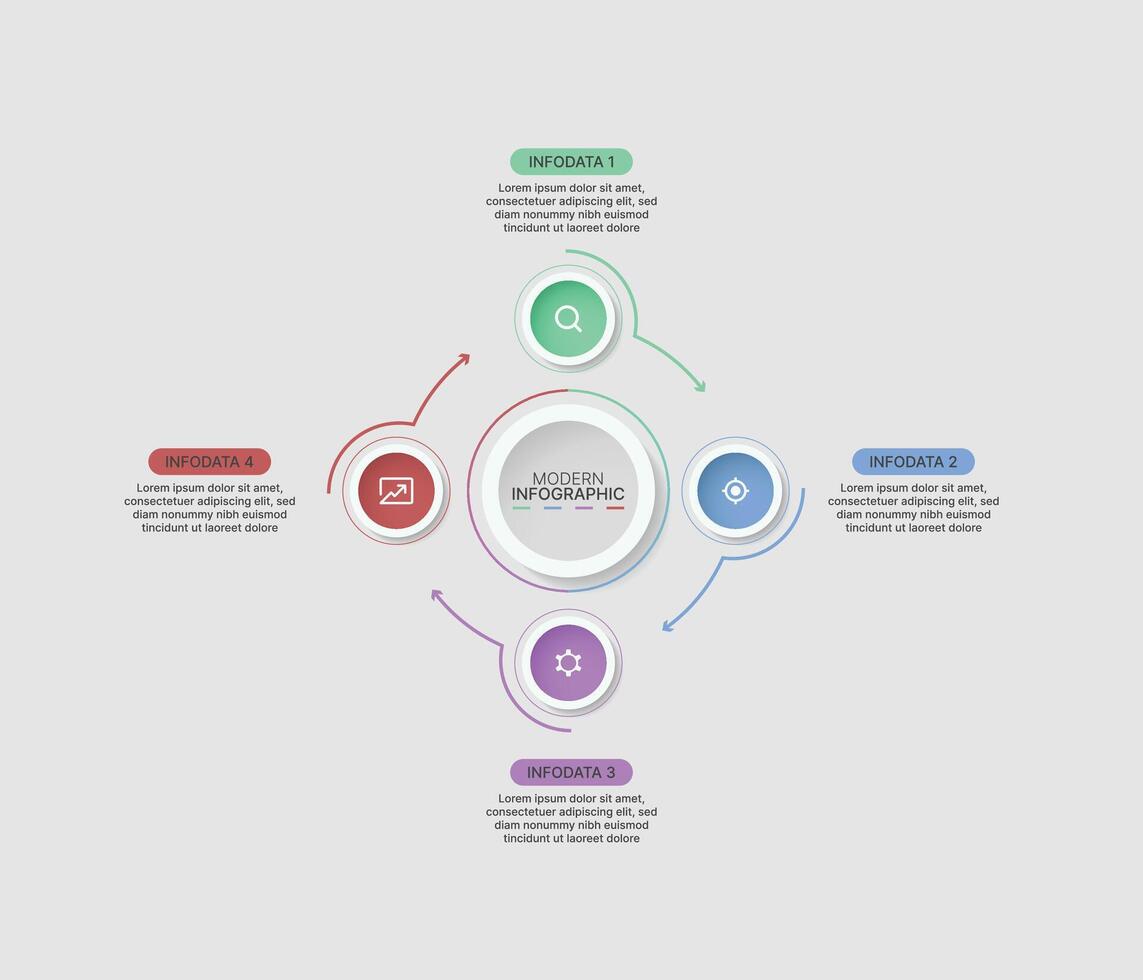 INFODATA 1

Lorem ipsum dolor sit amet, consectetuer adipiscing elit, sed diam nonummy nibh euismod tincidunt ut laoreet dolore

INFODATA 4

Lorem ipsum dolor sit amet, consectetuer adipiscing elit, sed diam nonummy nibh euismod tincidunt ut laoreet dolore

MODERN
INFOGRAPHIC

INFODATA 2

Lorem ipsum dolor sit amet, consectetuer adipiscing elit, sed diam nonummy nibh euismod tincidunt ut laoreet dolore

INFODATA 3

Lorem ipsum dolor sit amet, consectetuer adipiscing elit, sed diam nonummy nibh euismod tincidunt ut laoreet dolore