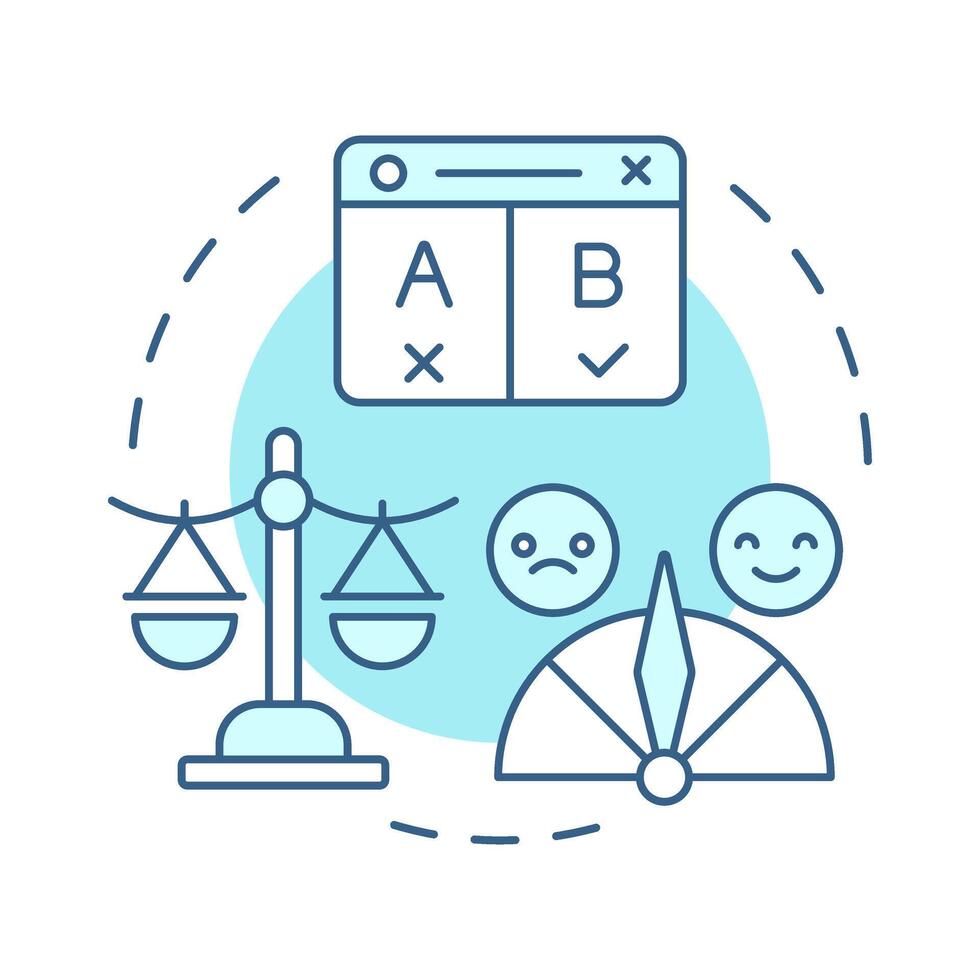 A

B