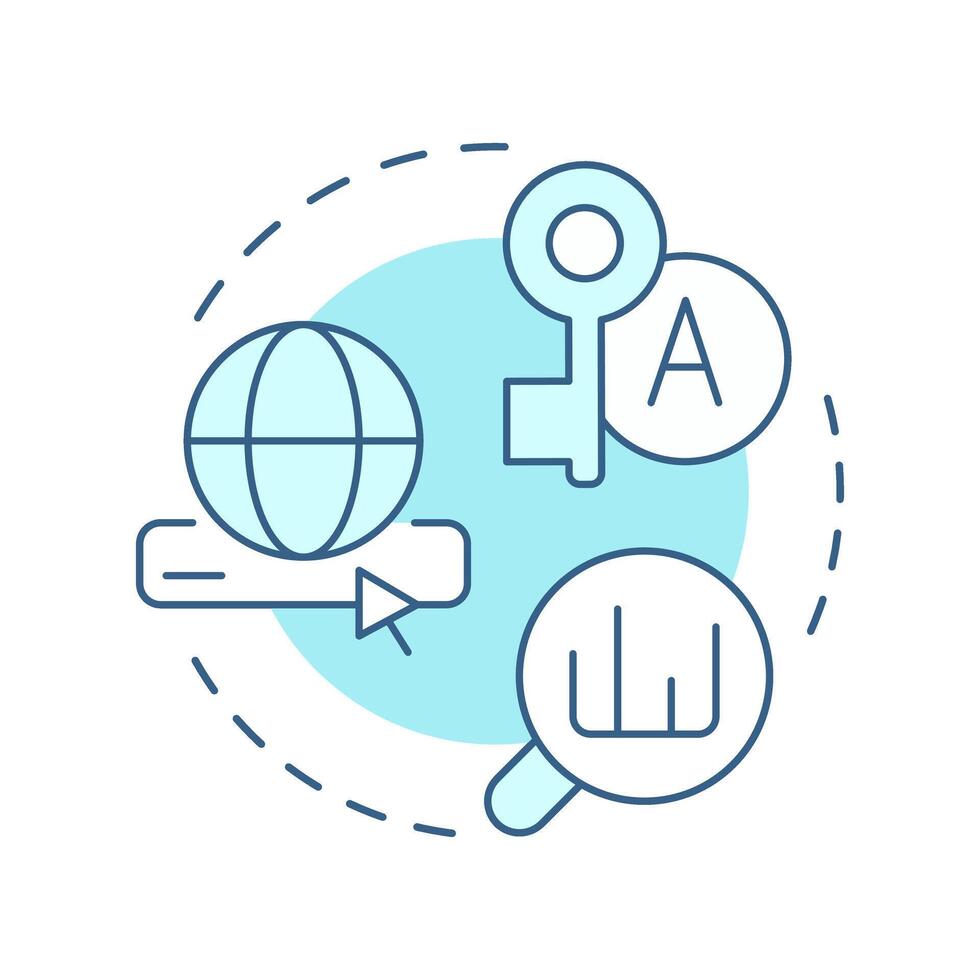 A