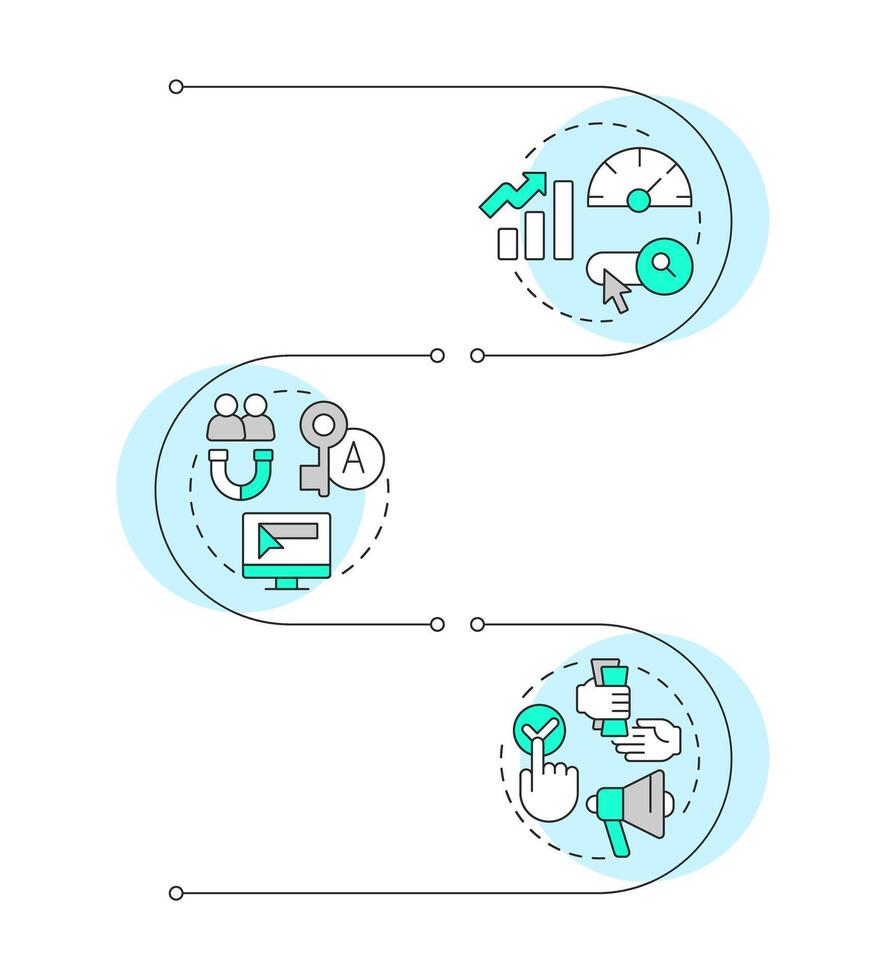 A