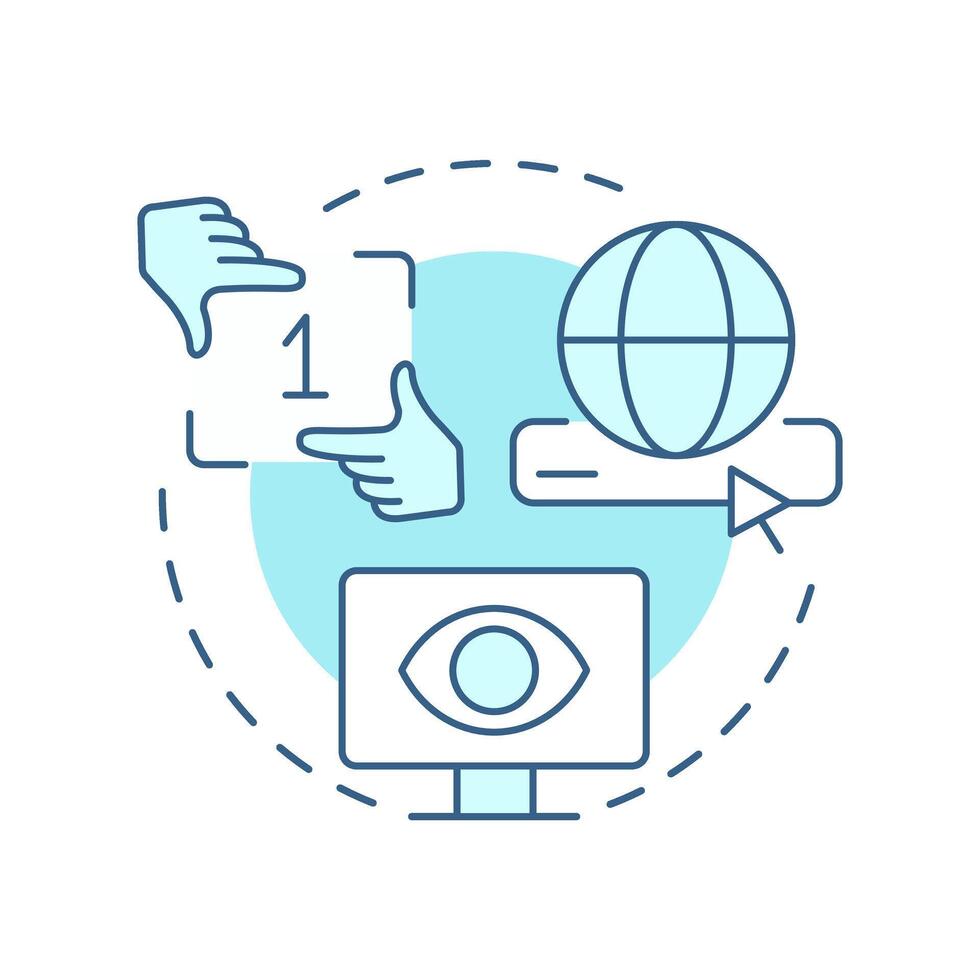 1