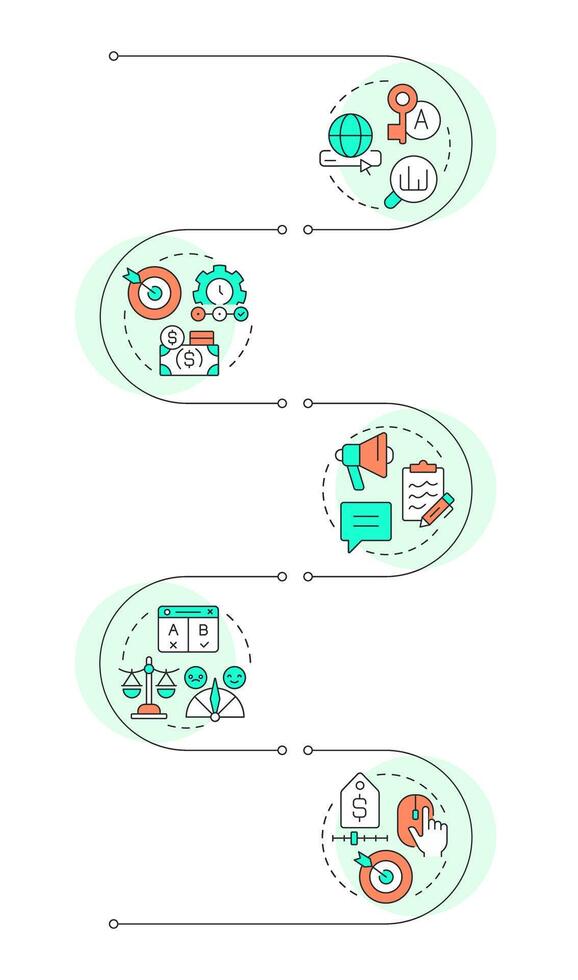 A

$

$

A B

$