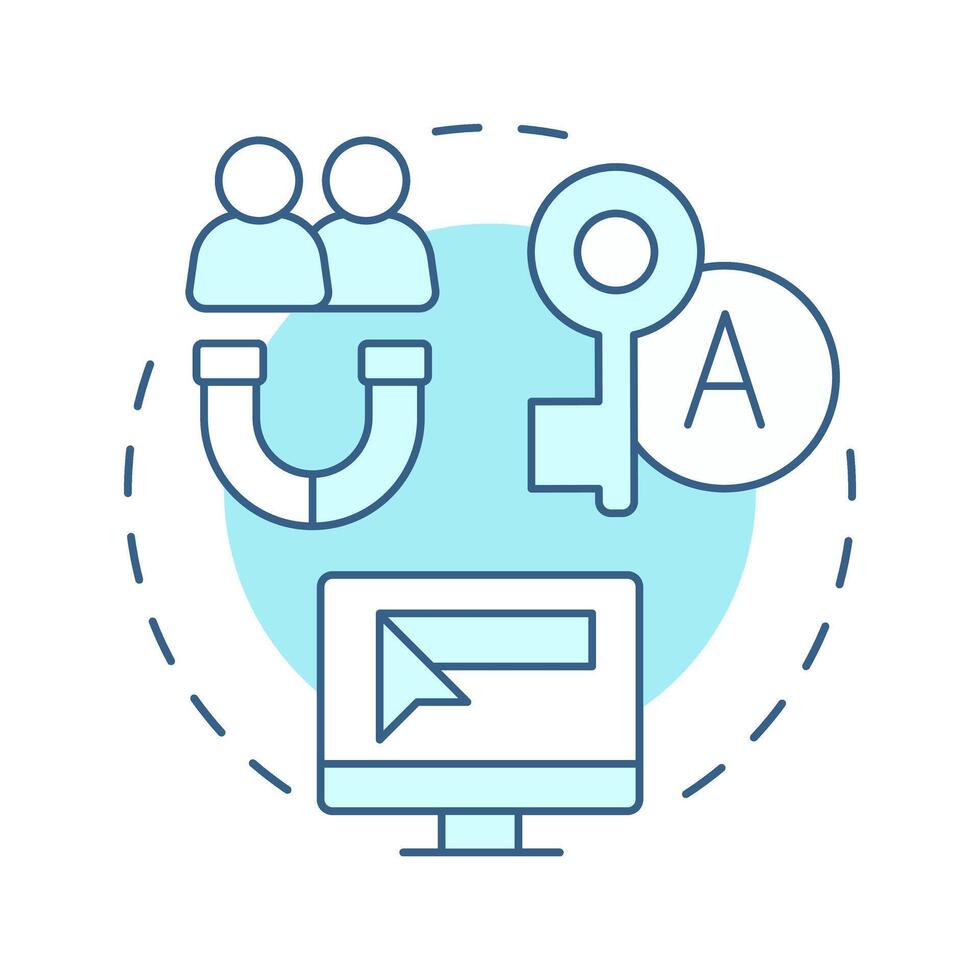 A