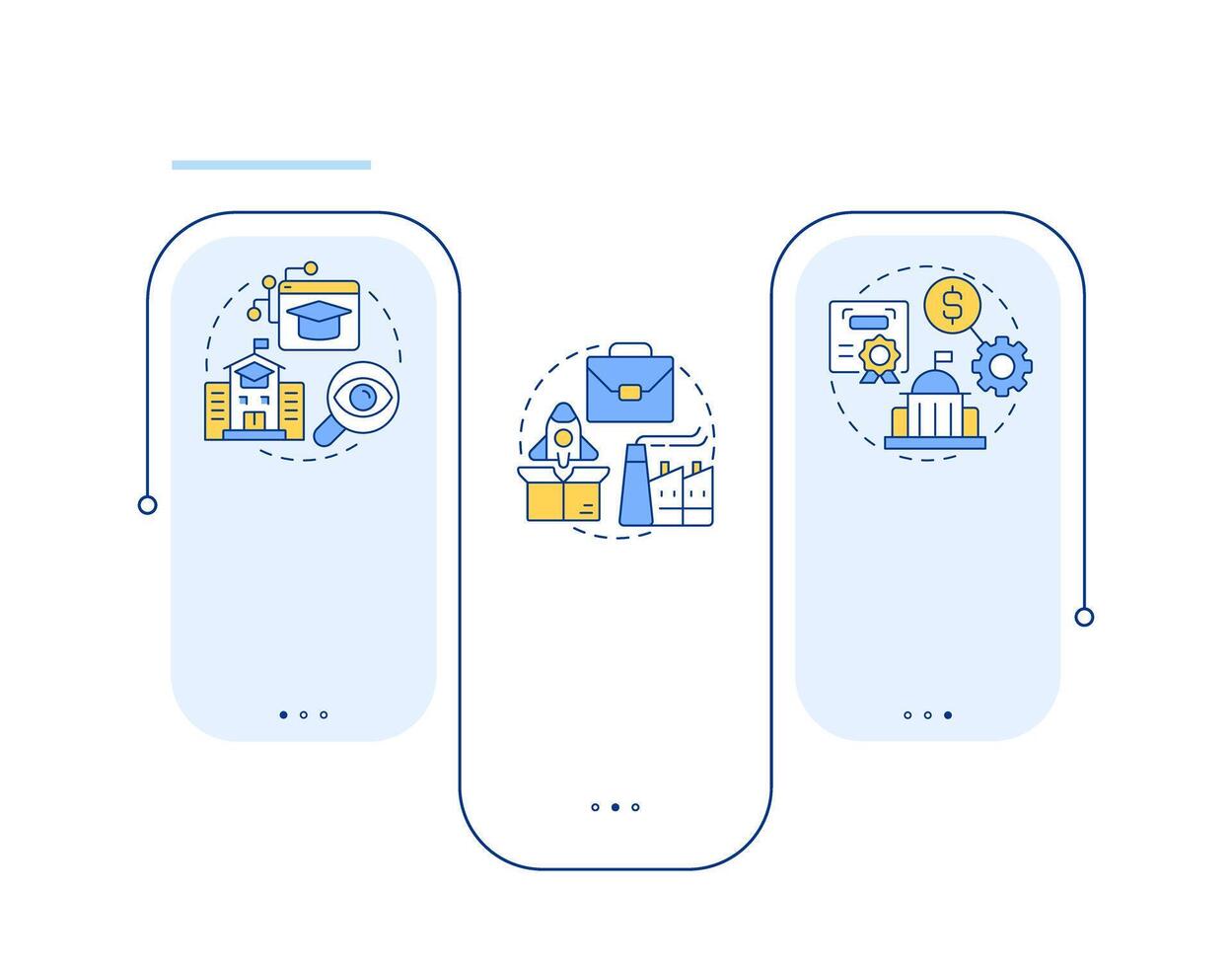 $