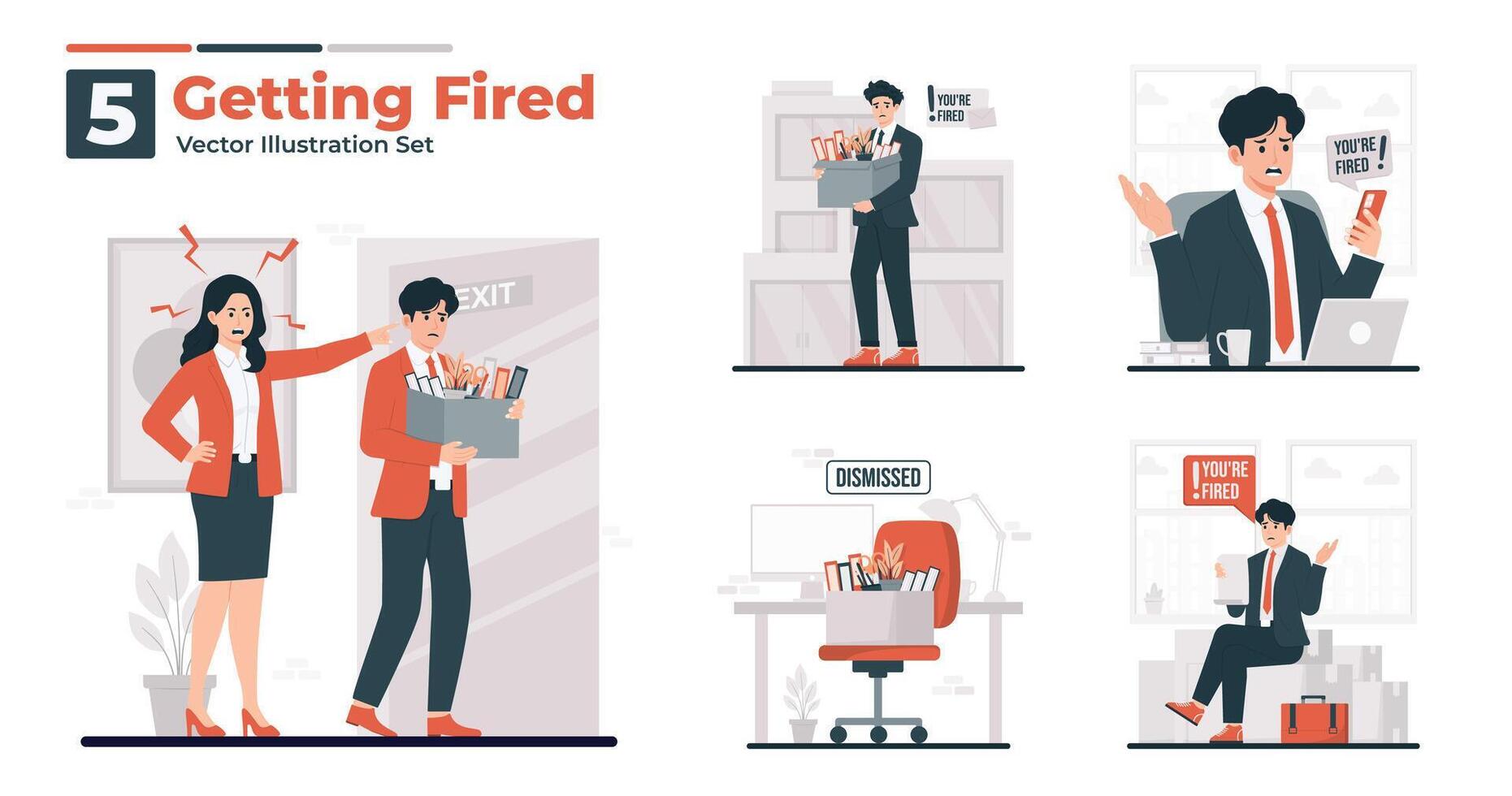 5 Getting Fired
Vector Illustration Set

EXIT

! YOU'RE FIRED

YOU'RE FIRED !

DISMISSED

! YOU'RE FIRED