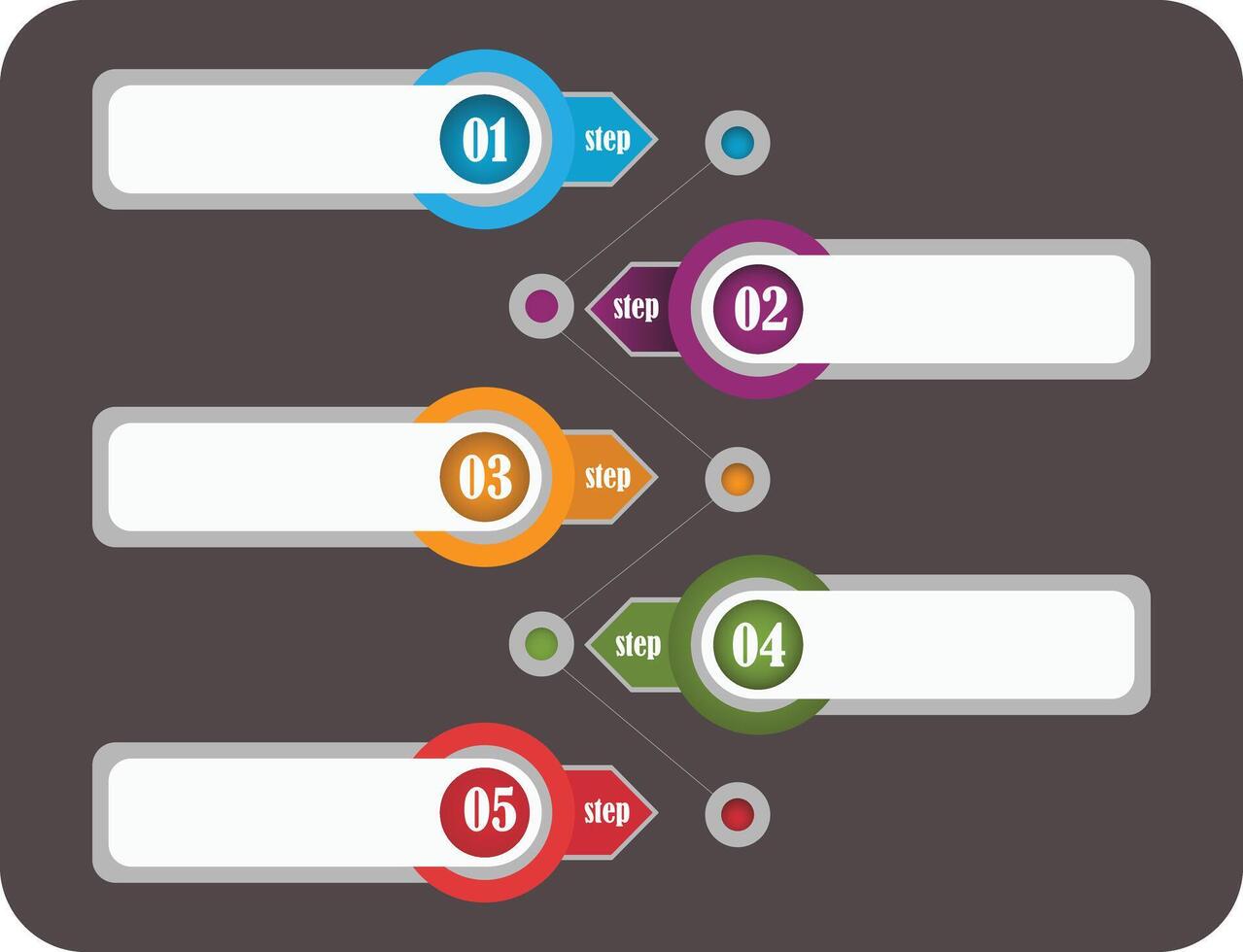 01 step

step 02

03 step

step 04

05 step