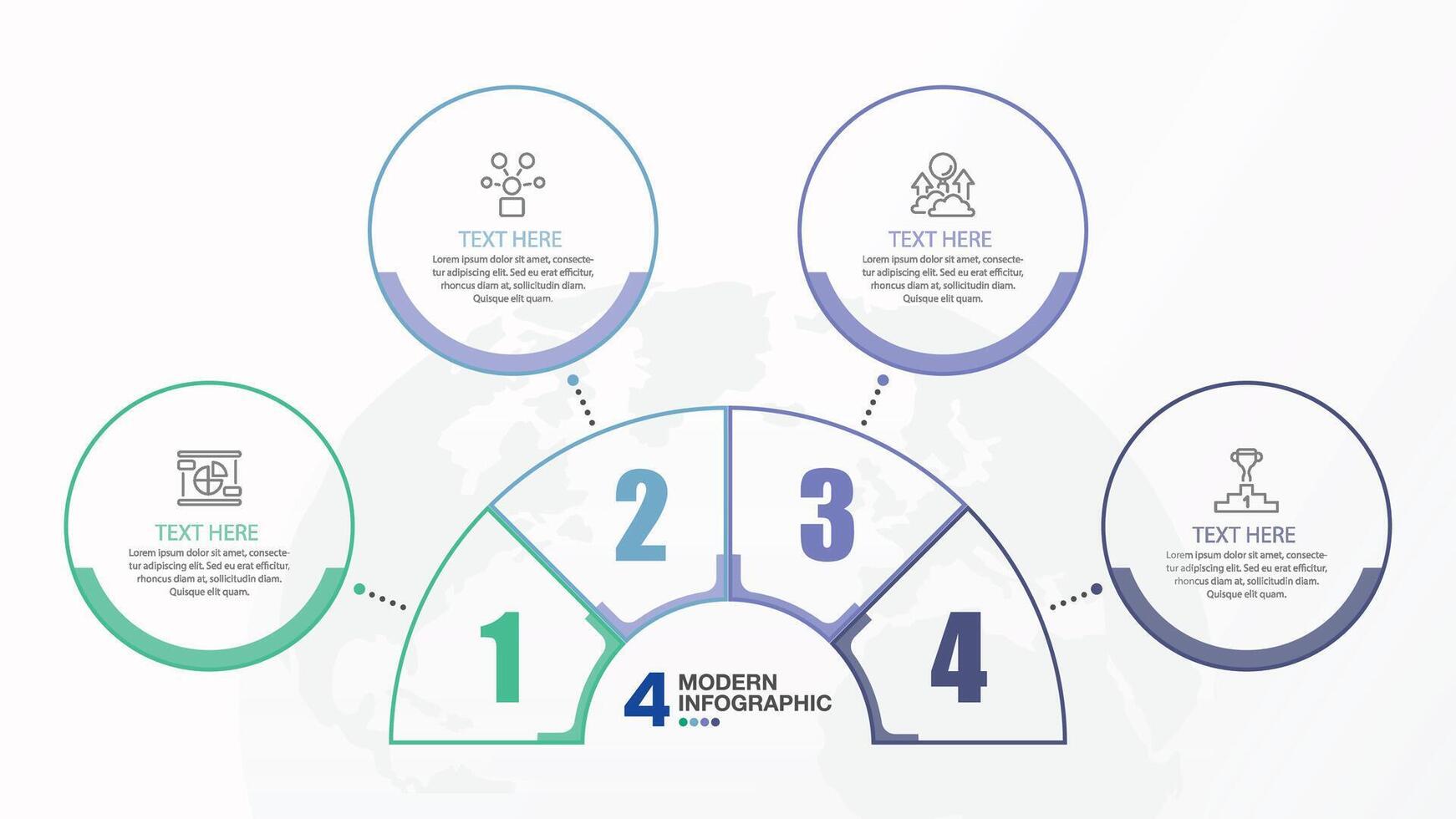 TEXT HERE
Lorem ipsum dolor sit amet, consectetur adipiscing elit. Sed eu erat efficitur, rhoncus diam at, sollicitudin diam. Quisque elit quam.

TEXT HERE
Lorem ipsum dolor sit amet, consectetur adipiscing elit. Sed eu erat efficitur, rhoncus diam at, sollicitudin diam. Quisque elit quam.

TEXT HERE
Lorem ipsum dolor sit amet, consectetur adipiscing elit. Sed eu erat efficitur, rhoncus diam at, sollicitudin diam. Quisque elit quam.

TEXT HERE
Lorem ipsum dolor sit amet, consectetur adipiscing elit. Sed eu erat efficitur, rhoncus diam at, sollicitudin diam. Quisque elit quam.

1
2
3
4

4 MODERN INFOGRAPHIC