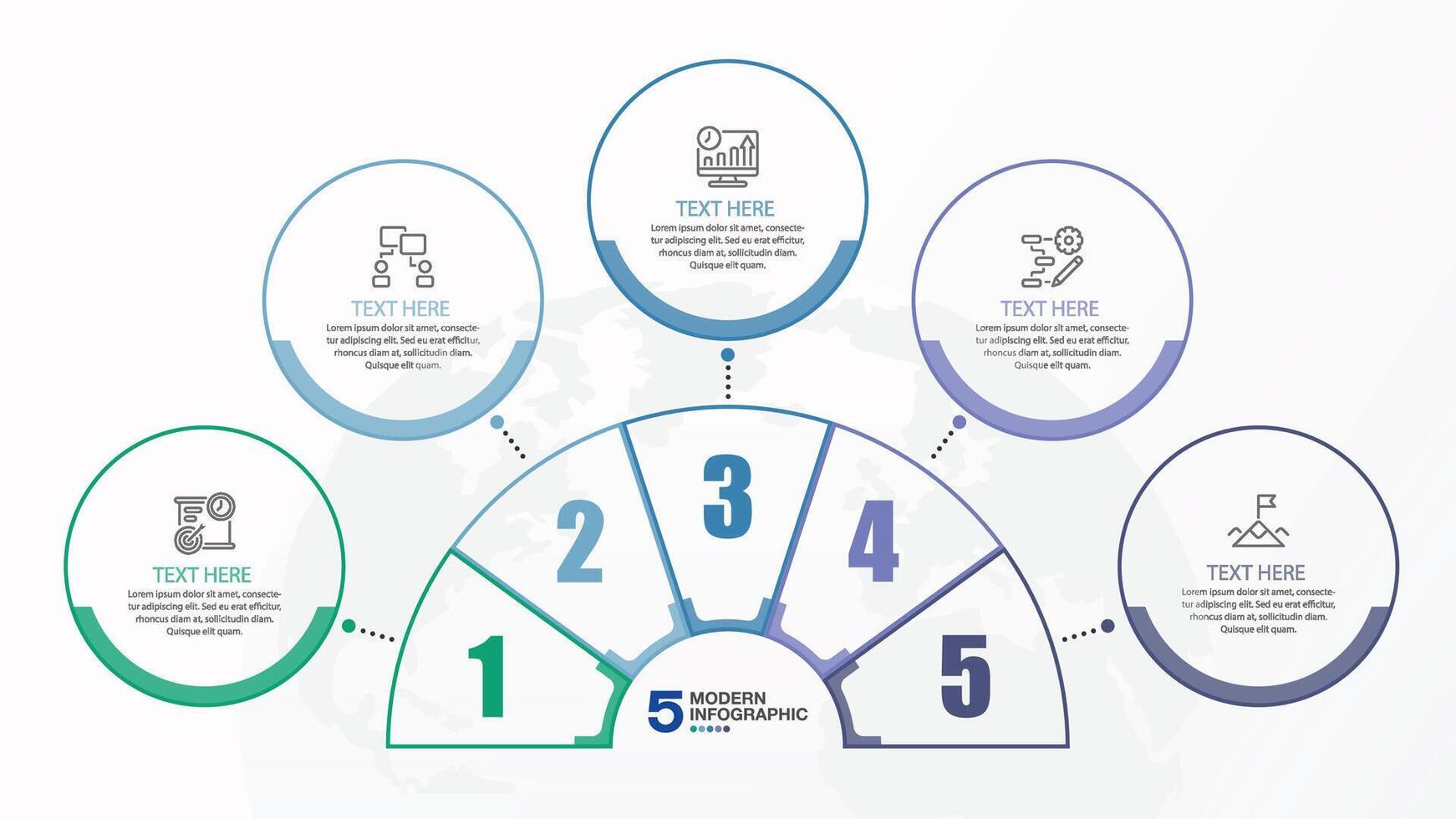 TEXT HERE
Lorem ipsum dolor sit amet, consectetur adipiscing elit. Sed eu erat efficitur, rhoncus diam at, sollicitudin diam. Quisque elit quam.

TEXT HERE
Lorem ipsum dolor sit amet, consectetur adipiscing elit. Sed eu erat efficitur, rhoncus diam at, sollicitudin diam. Quisque elit quam.

TEXT HERE
Lorem ipsum dolor sit amet, consectetur adipiscing elit. Sed eu erat efficitur, rhoncus diam at, sollicitudin diam. Quisque elit quam.

TEXT HERE
Lorem ipsum dolor sit amet, consectetur adipiscing elit. Sed eu erat efficitur, rhoncus diam at, sollicitudin diam. Quisque elit quam.

TEXT HERE
Lorem ipsum dolor sit amet, consectetur adipiscing elit. Sed eu erat efficitur, rhoncus diam at, sollicitudin diam. Quisque elit quam.

1
2
3
4
5

5 MODERN INFOGRAPHIC