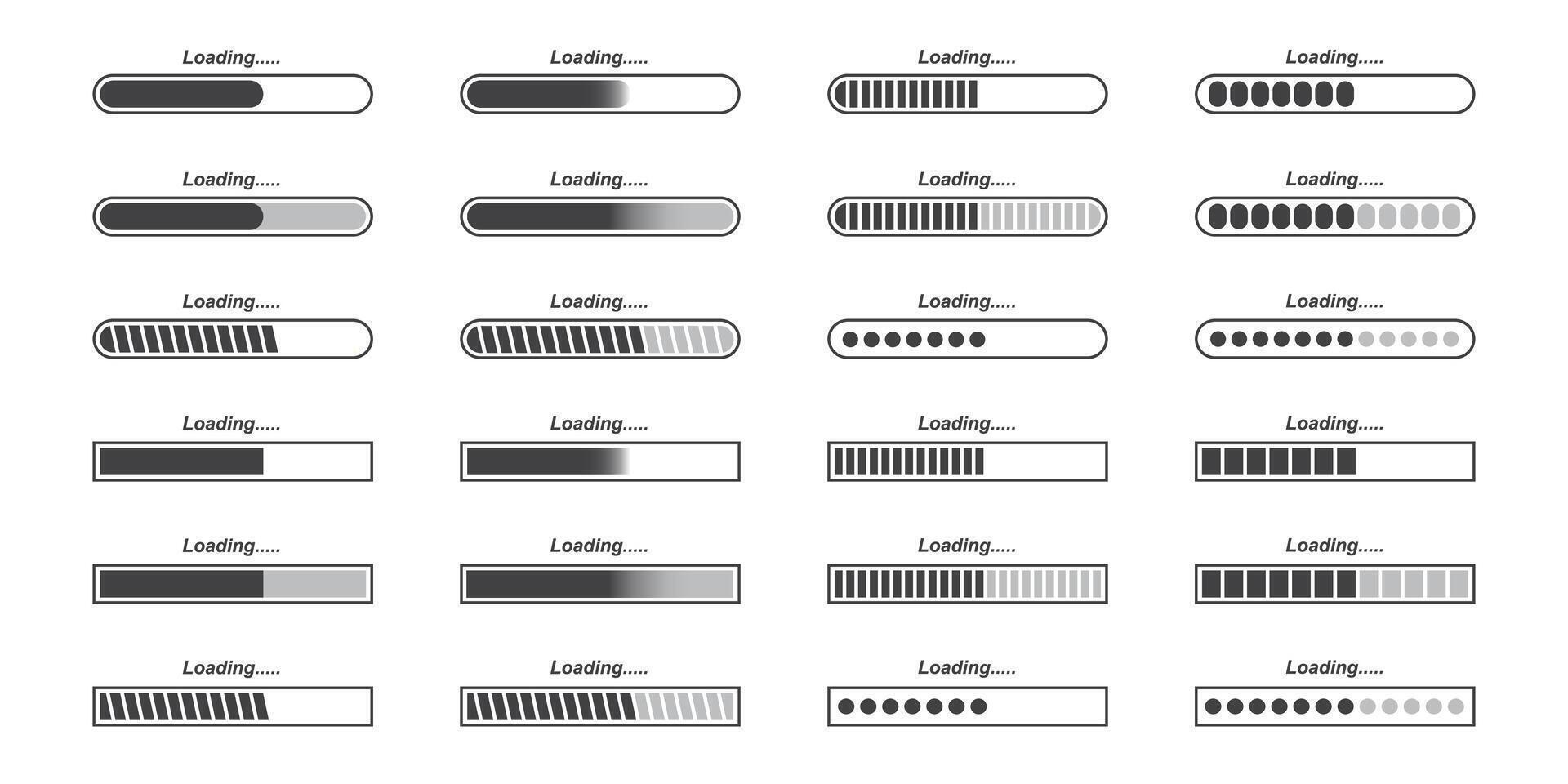 Loading.....

Loading.....

Loading.....

Loading.....

Loading.....

Loading.....

Loading.....

Loading.....

Loading.....

Loading.....

Loading.....

Loading.....

Loading.....

Loading.....

Loading.....

Loading.....

Loading.....

Loading.....

Loading.....

Loading.....

Loading.....

Loading.....

Loading.....

Loading.....