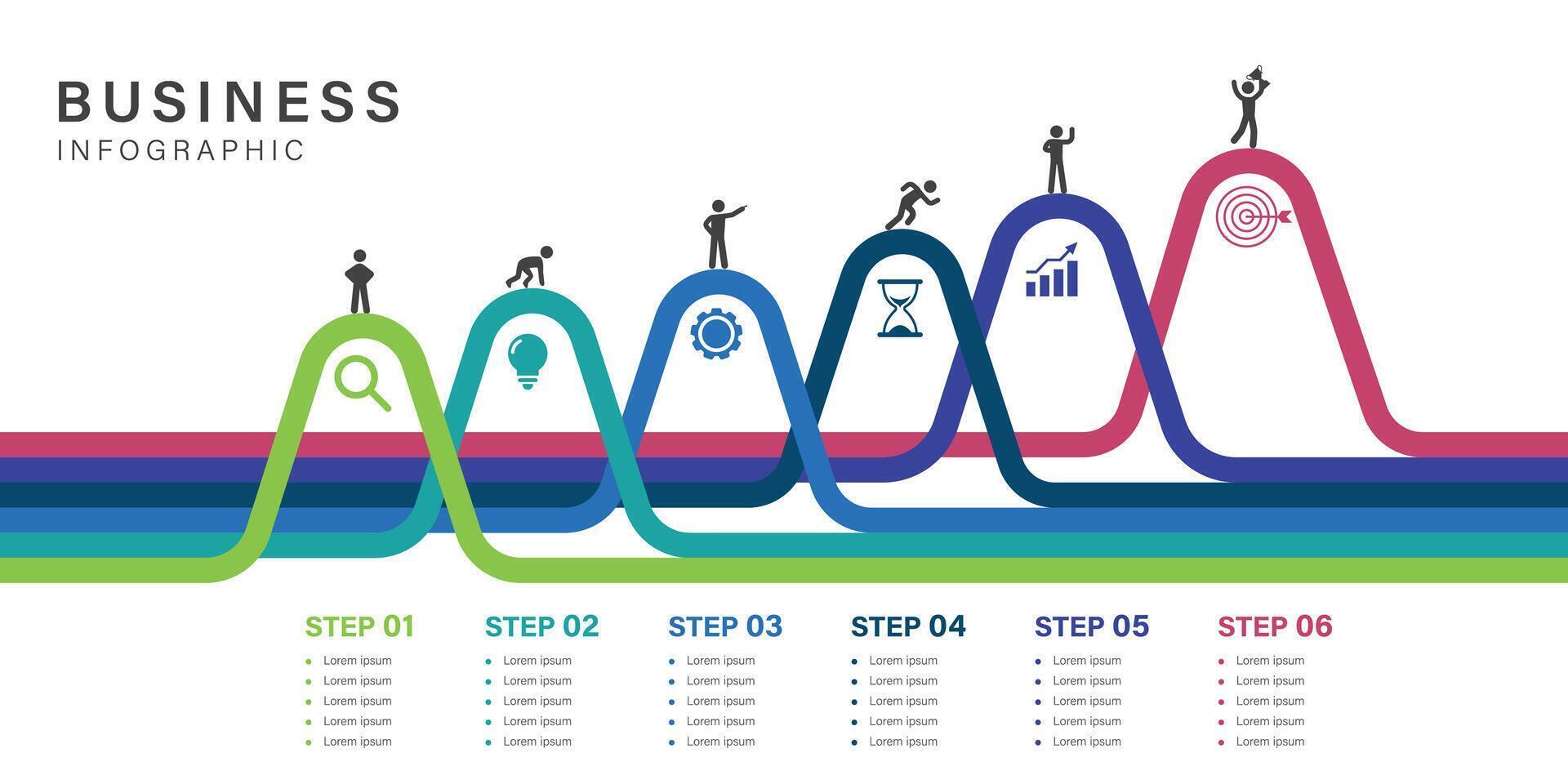 BUSINESS
INFOGRAPHIC

STEP 01
- Lorem ipsum
- Lorem ipsum
- Lorem ipsum
- Lorem ipsum
- Lorem ipsum

STEP 02
- Lorem ipsum
- Lorem ipsum
- Lorem ipsum
- Lorem ipsum
- Lorem ipsum

STEP 03
- Lorem ipsum
- Lorem ipsum
- Lorem ipsum
- Lorem ipsum
- Lorem ipsum

STEP 04
- Lorem ipsum
- Lorem ipsum
- Lorem ipsum
- Lorem ipsum
- Lorem ipsum

STEP 05
- Lorem ipsum
- Lorem ipsum
- Lorem ipsum
- Lorem ipsum
- Lorem ipsum

STEP 06
- Lorem ipsum
- Lorem ipsum
- Lorem ipsum
- Lorem ipsum
- Lorem ipsum