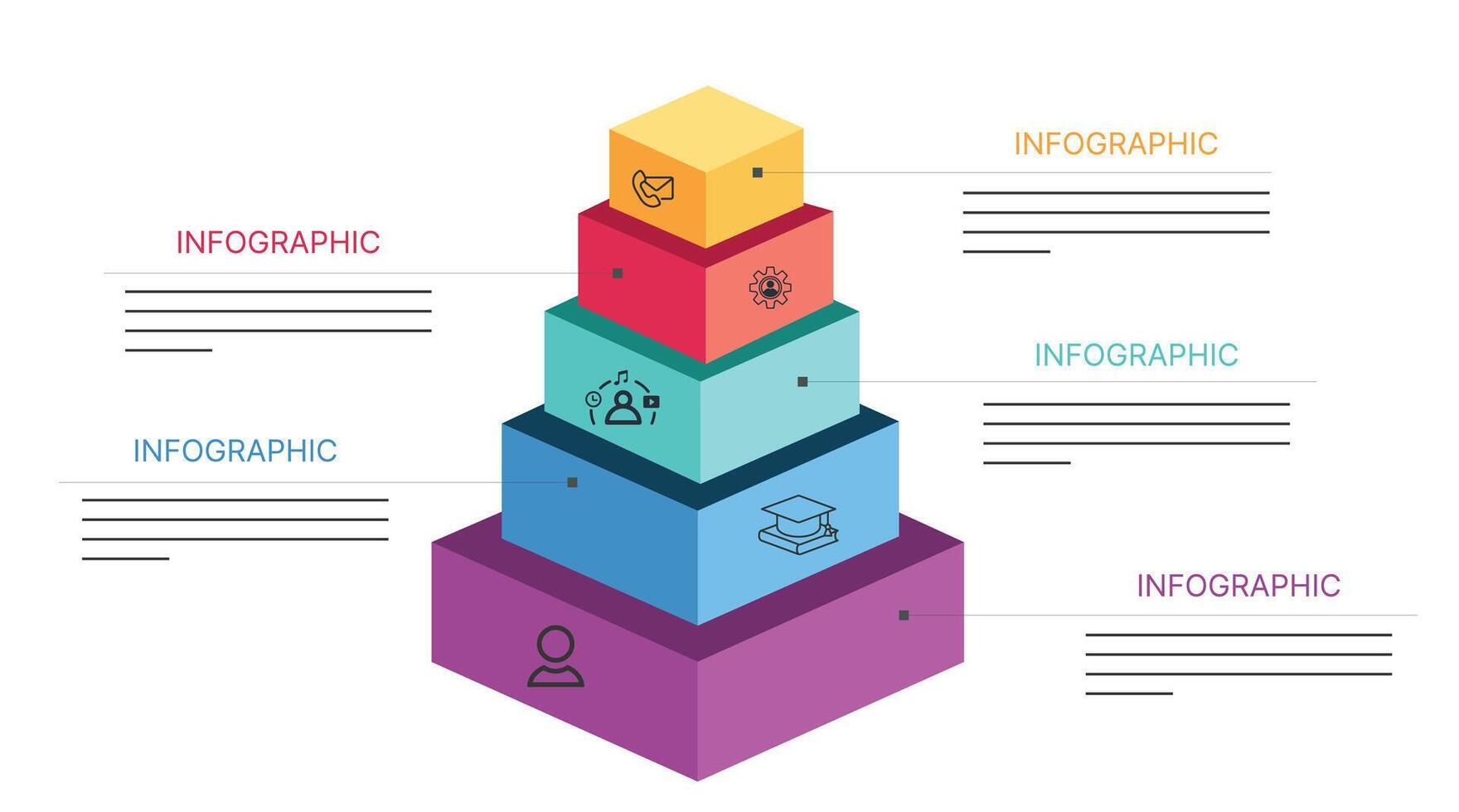 INFOGRAPHIC

INFOGRAPHIC

INFOGRAPHIC

INFOGRAPHIC

INFOGRAPHIC