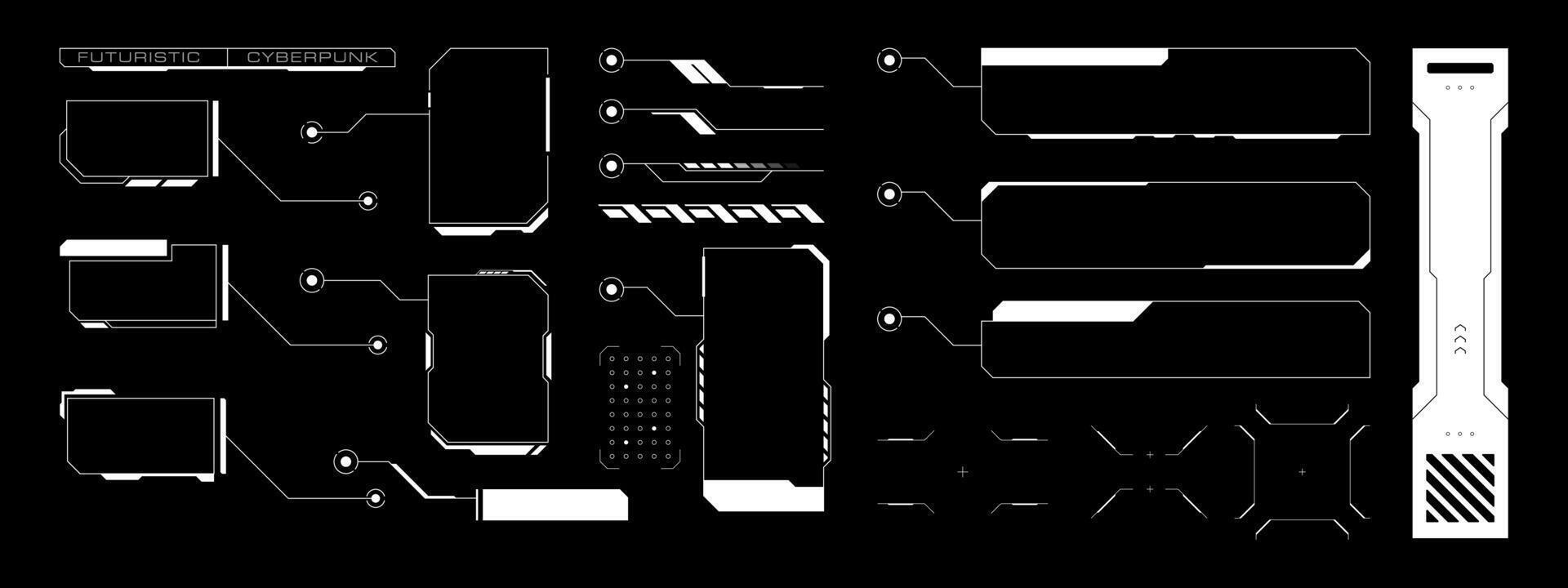 FUTURISTIC CYBERPUNK