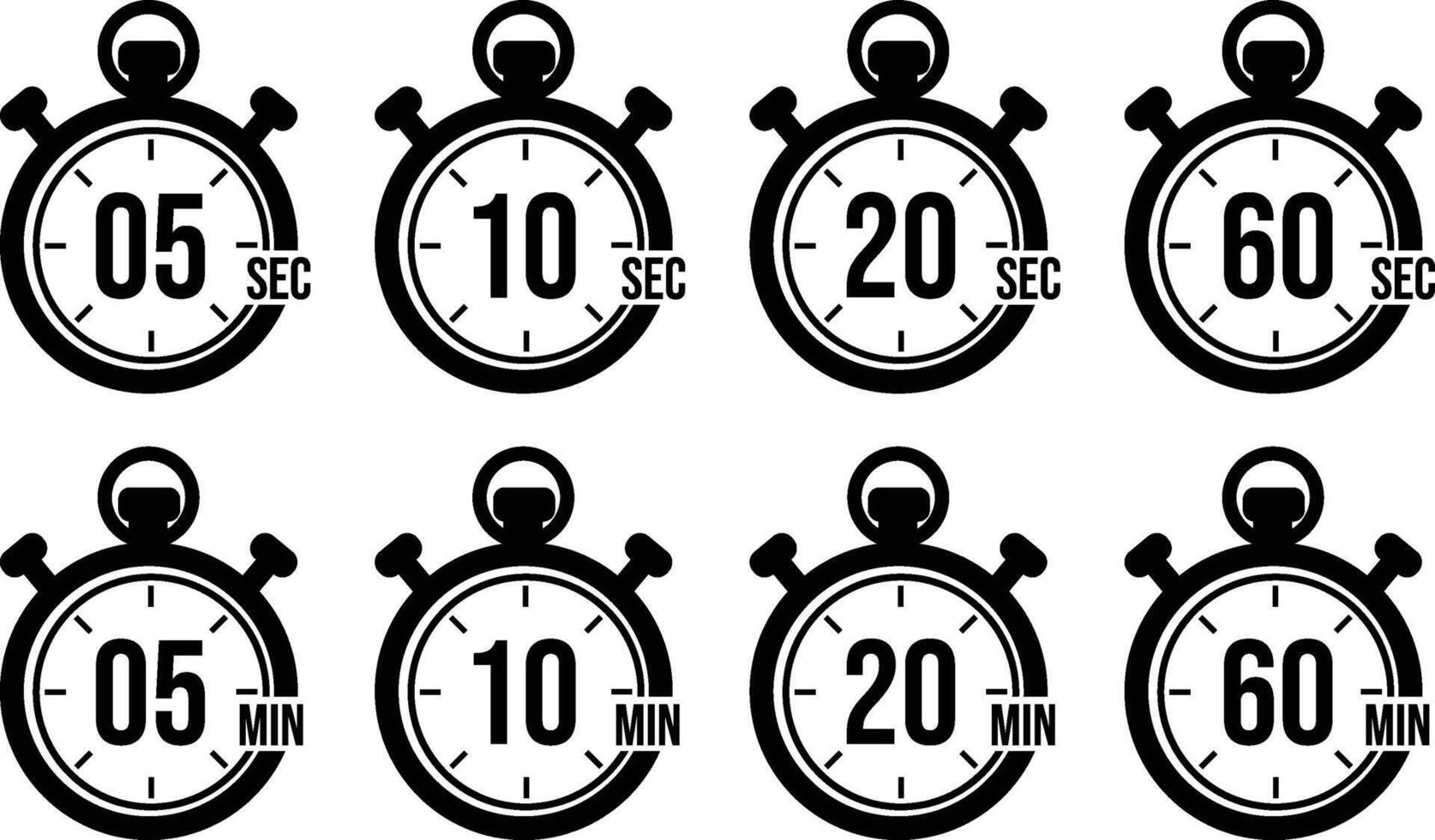 05 SEC

10 SEC

20 SEC

60 SEC

05 MIN

10 MIN

20 MIN

60 MIN