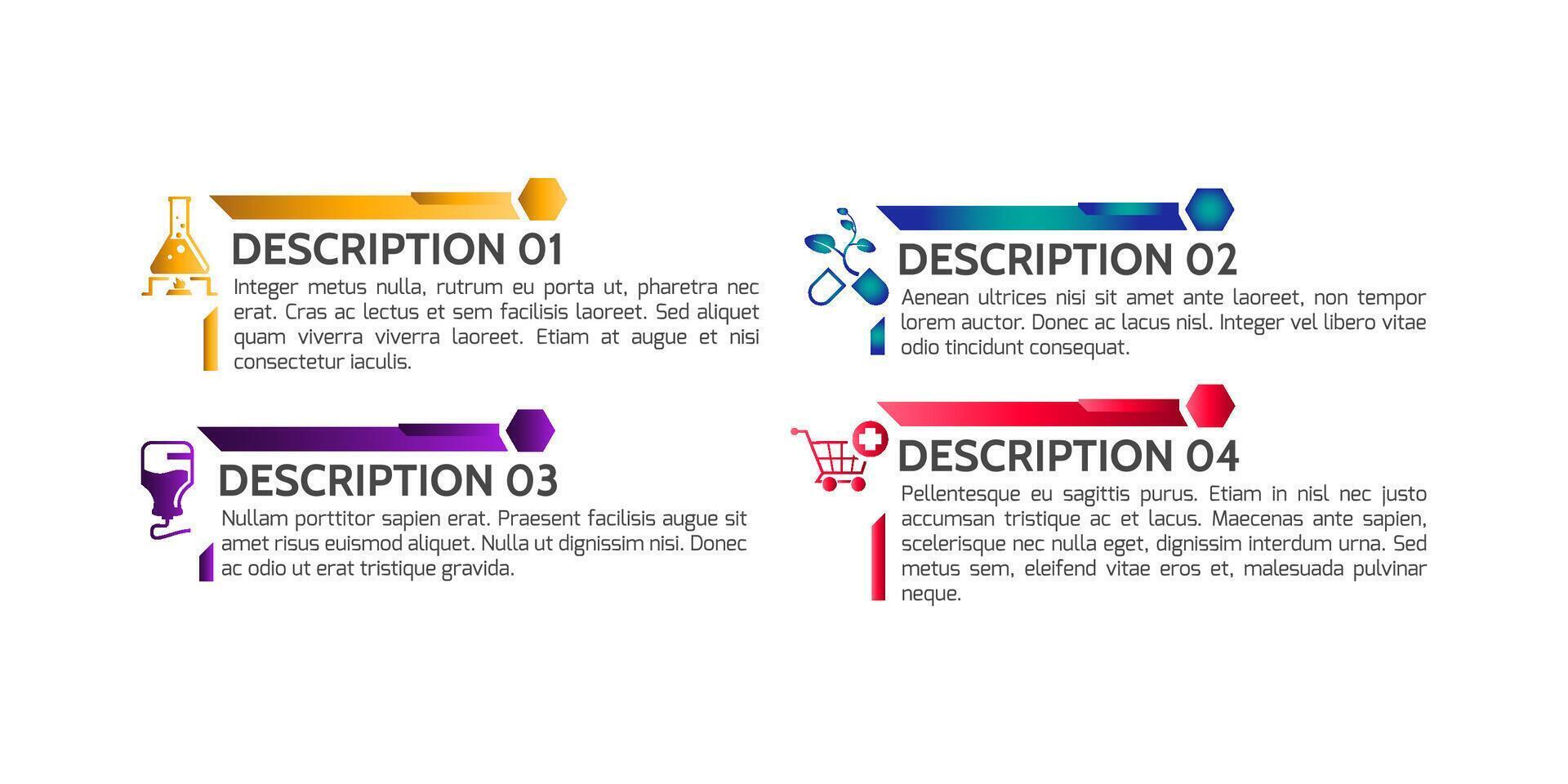 DESCRIPTION 01
Integer metus nulla, rutrum eu porta ut, pharetra nec erat. Cras ac lectus et sem facilisis laoreet. Sed aliquet quam viverra viverra laoreet. Etiam at augue et nisi consectetur iaculis.

DESCRIPTION 03
Nullam porttitor sapien erat. Praesent facilisis augue sit amet risus euismod aliquet. Nulla ut dignissim nisi. Donec ac odio ut erat tristique gravida.

DESCRIPTION 02
Aenean ultrices nisi sit amet ante laoreet, non tempor lorem auctor. Donec ac lacus nisl. Integer vel libero vitae odio tincidunt consequat.

DESCRIPTION 04
Pellentesque eu sagittis purus. Etiam in nisl nec justo accumsan tristique ac et lacus. Maecenas ante sapien, scelerisque nec nulla eget, dignissim interdum urna. Sed metus sem, eleifend vitae eros et, malesuada pulvinar neque.