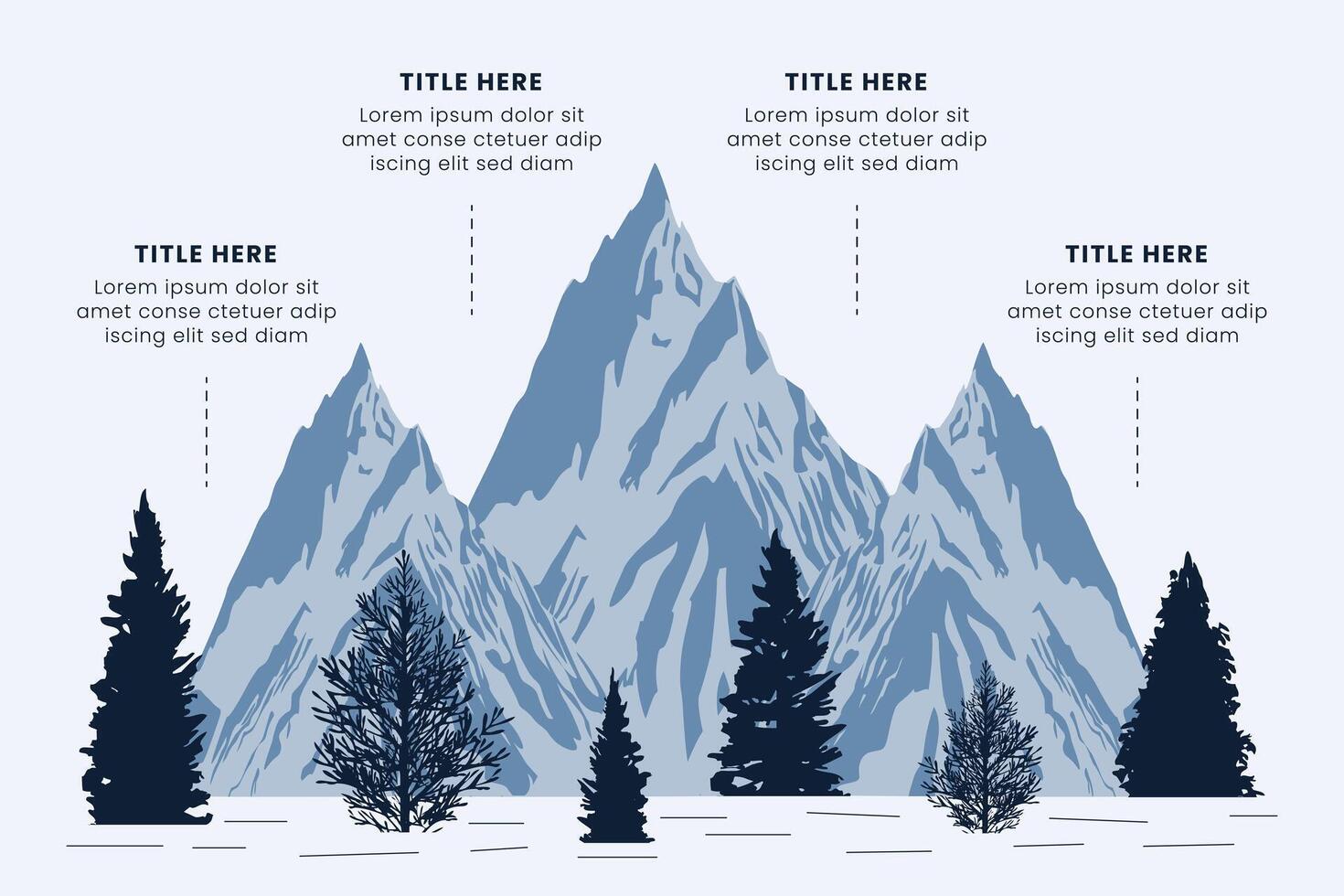 TITLE HERE
Lorem ipsum dolor sit amet conse ctetuer adip iscing elit sed diam

TITLE HERE
Lorem ipsum dolor sit amet conse ctetuer adip iscing elit sed diam

TITLE HERE
Lorem ipsum dolor sit amet conse ctetuer adip iscing elit sed diam

TITLE HERE
Lorem ipsum dolor sit amet conse ctetuer adip iscing elit sed diam