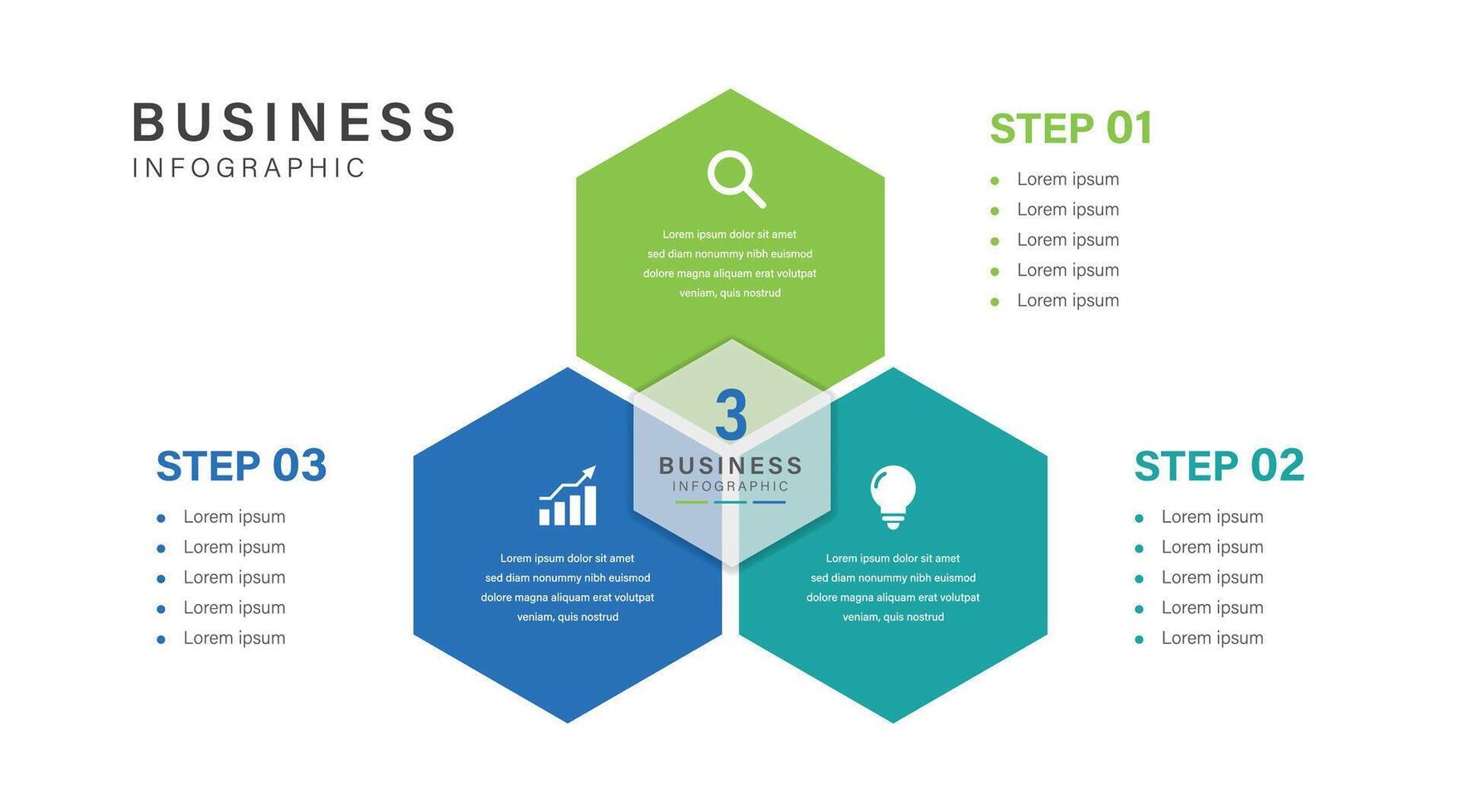 BUSINESS
INFOGRAPHIC

Lorem ipsum dolor sit amet sed diam nonummy nibh euismod dolore magna aliquam erat volutpat veniam, quis nostrud

STEP 01
- Lorem ipsum
- Lorem ipsum
- Lorem ipsum
- Lorem ipsum
- Lorem ipsum

3
BUSINESS
INFOGRAPHIC

STEP 03
- Lorem ipsum
- Lorem ipsum
- Lorem ipsum
- Lorem ipsum
- Lorem ipsum

Lorem ipsum dolor sit amet sed diam nonummy nibh euismod dolore magna aliquam erat volutpat veniam, quis nostrud

Lorem ipsum dolor sit amet sed diam nonummy nibh euismod dolore magna aliquam erat volutpat veniam, quis nostrud

STEP 02
- Lorem ipsum
- Lorem ipsum
- Lorem ipsum
- Lorem ipsum
- Lorem ipsum